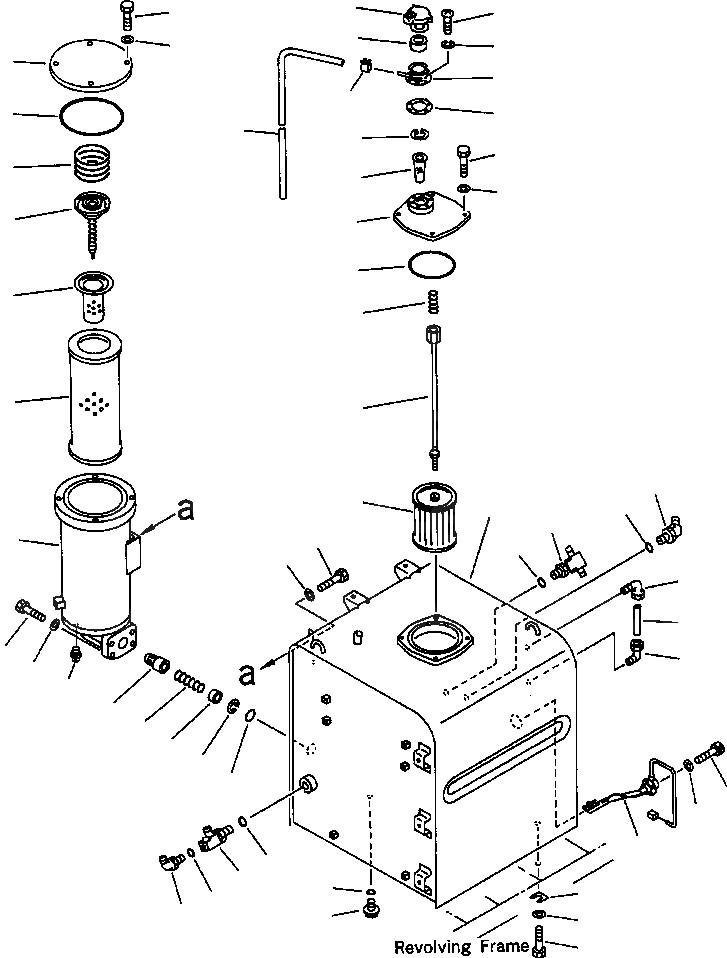 a

a

Revolving Frame