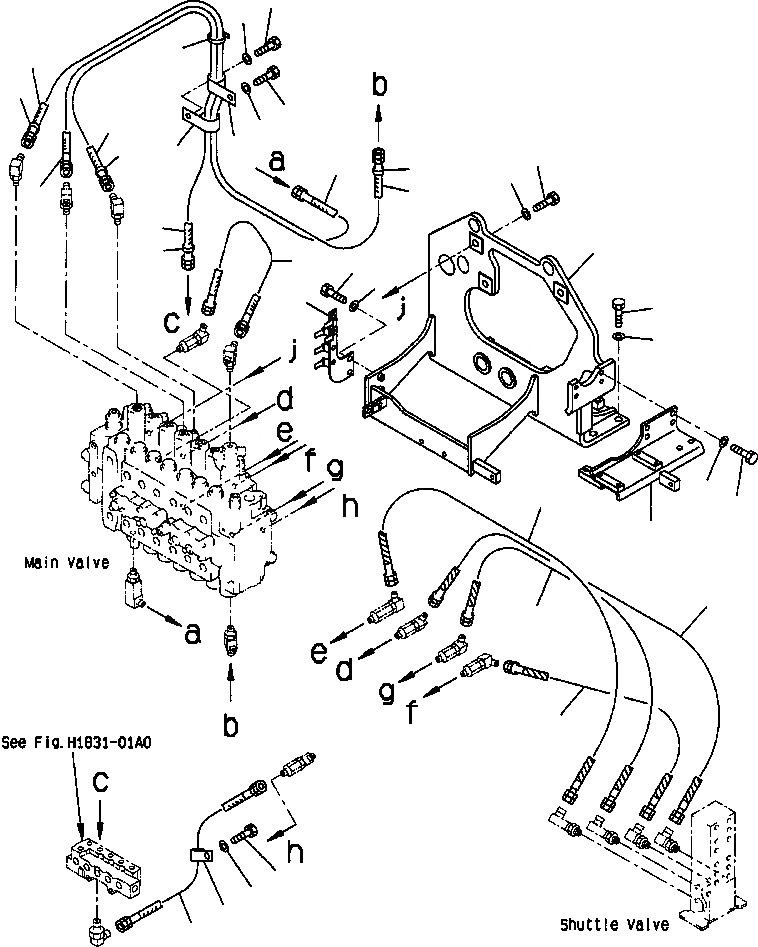 b
a
c
j
j
d
e
f
g
h
Main Valve
a
b
e
d
g
f
See Fig.H1831-01A0
c
h
Shuttle Valve