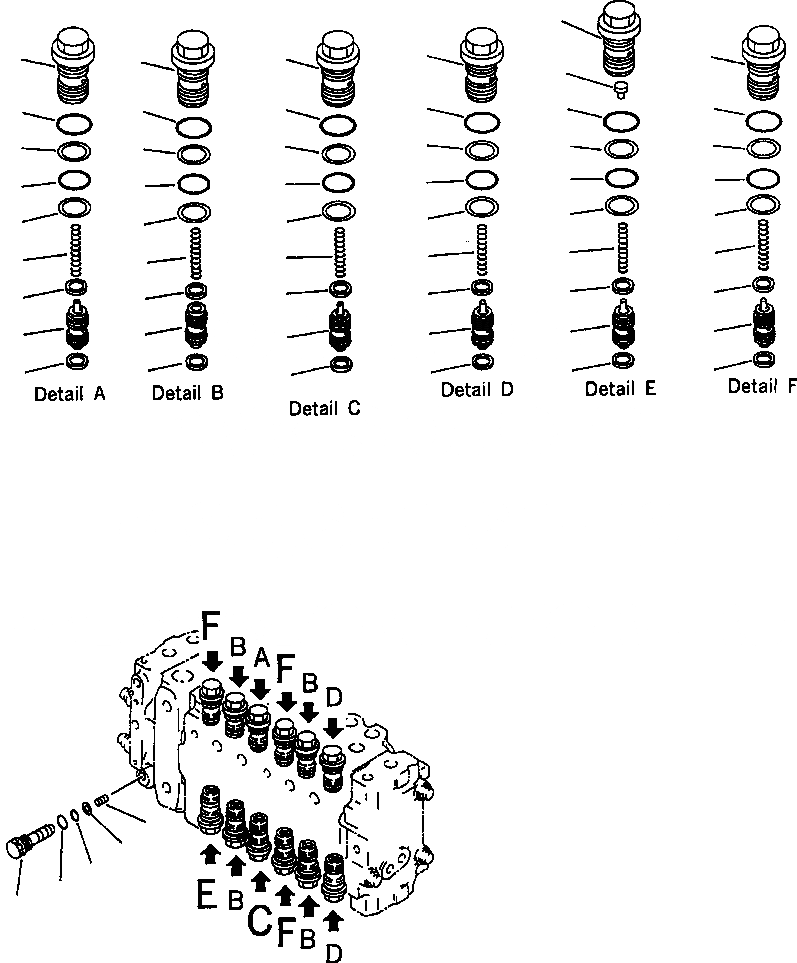 Detail A
Detail B
Detail C
Detail D
Detail E
Detail F

F
B
A
F
B
D

E
B
C
F
B
D