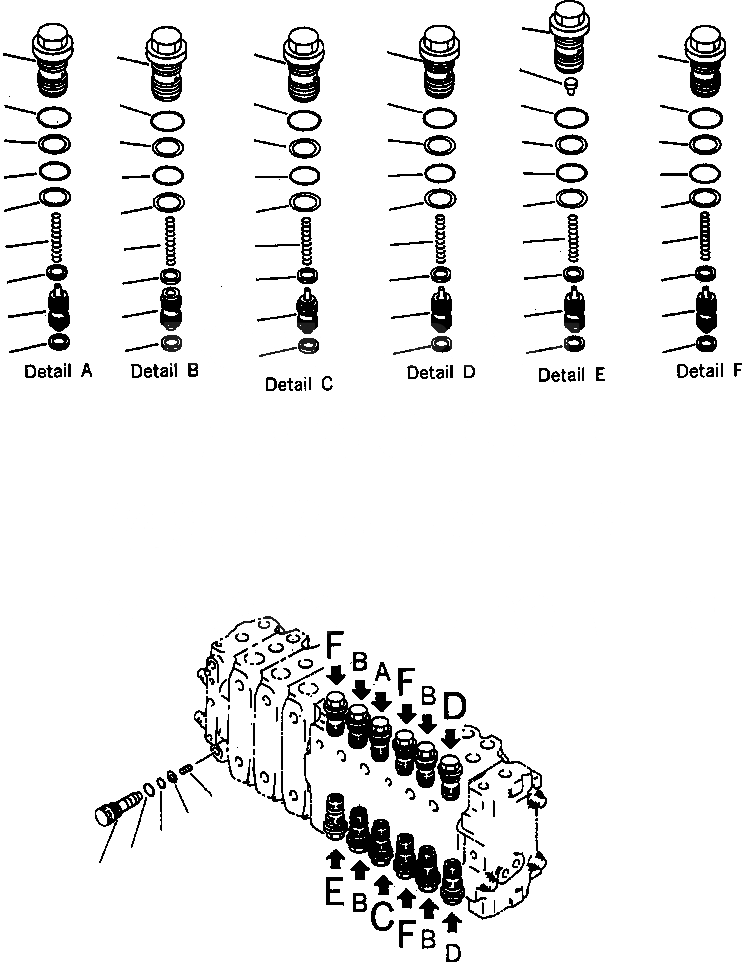 Detail A
Detail B
Detail C
Detail D
Detail E
Detail F

F B A F B D

E B C F B D