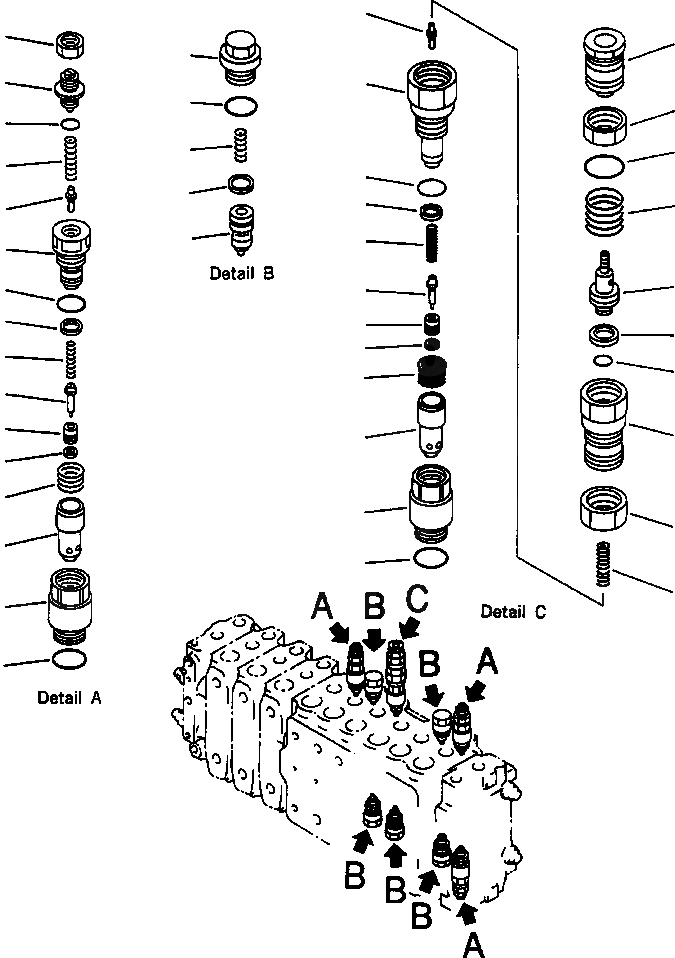 Detail B

Detail C

Detail A

A B C

B A

B B

B A