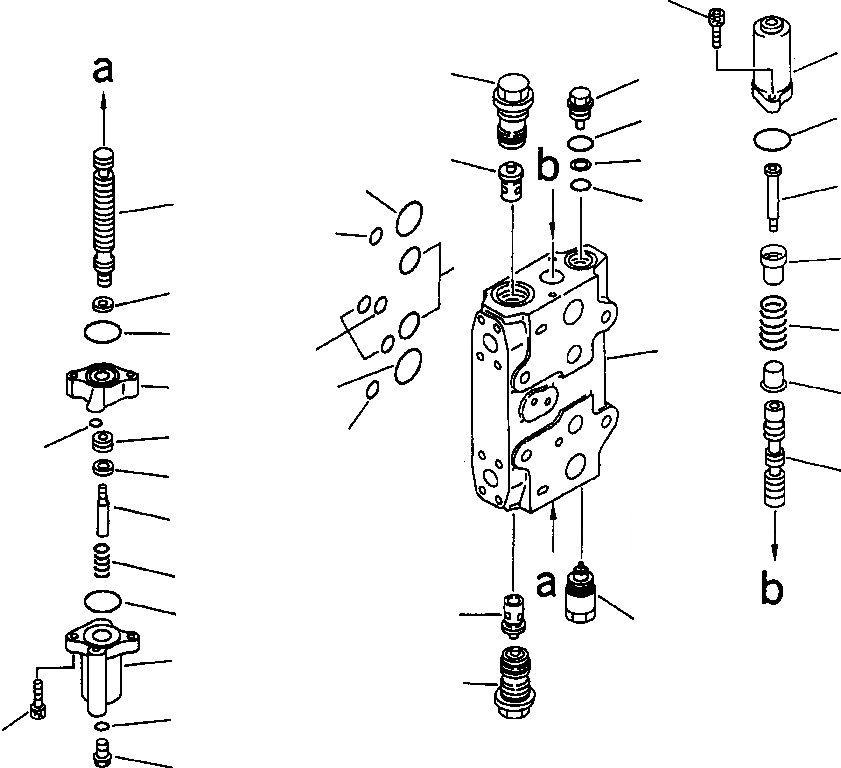 a
b
a
b