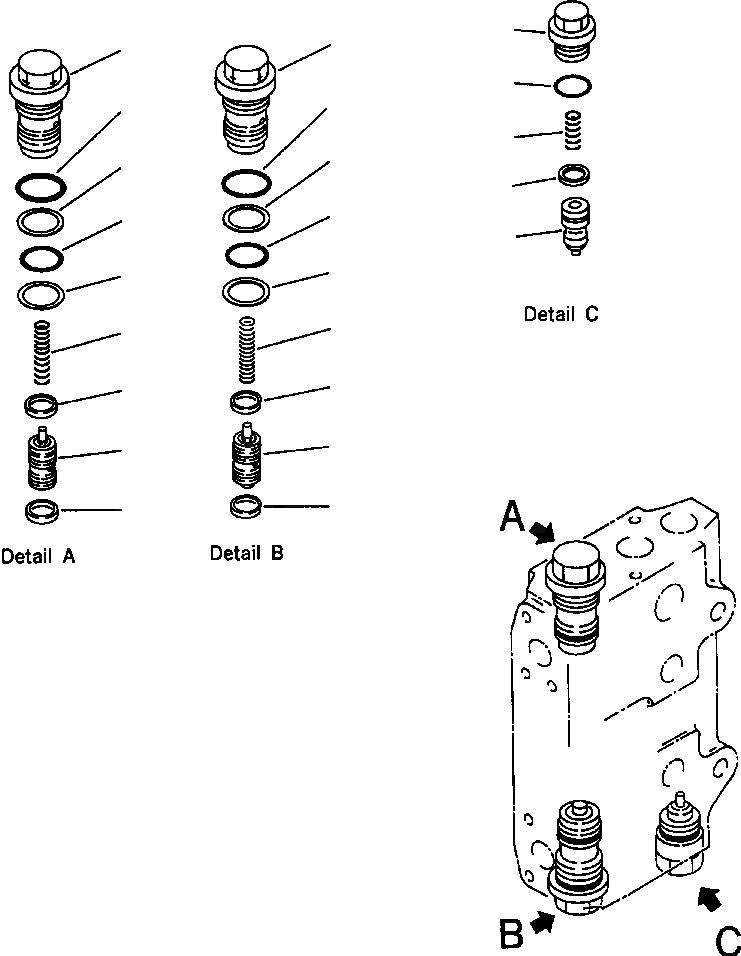 Detail C

Detail A

Detail B

A

B

C