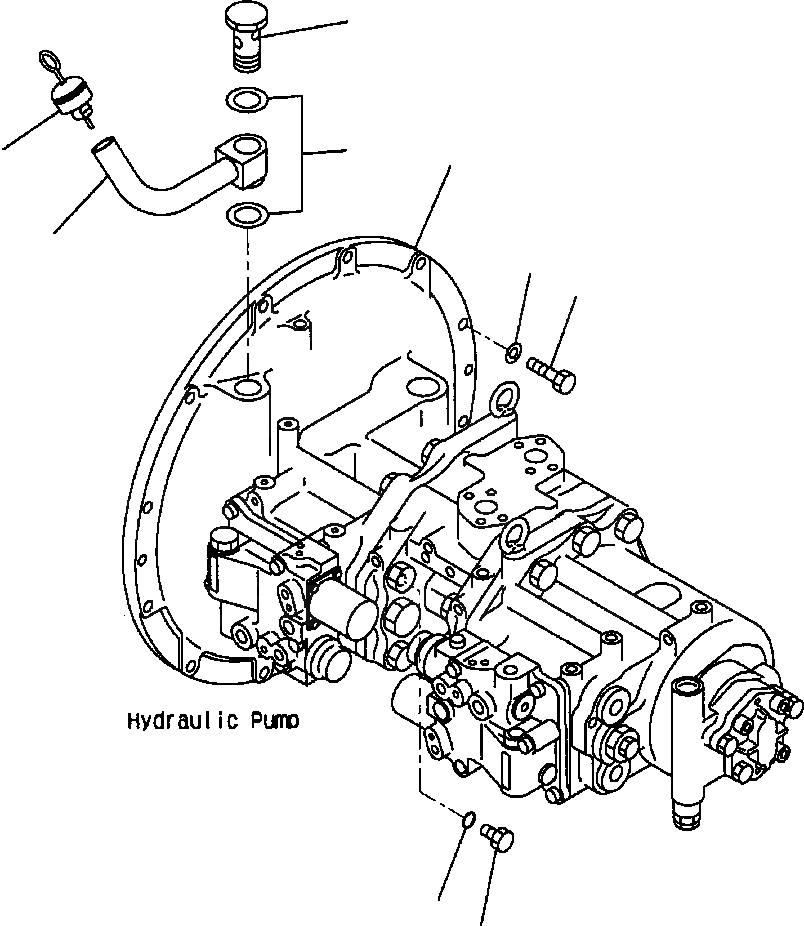 Hydraulic Pump