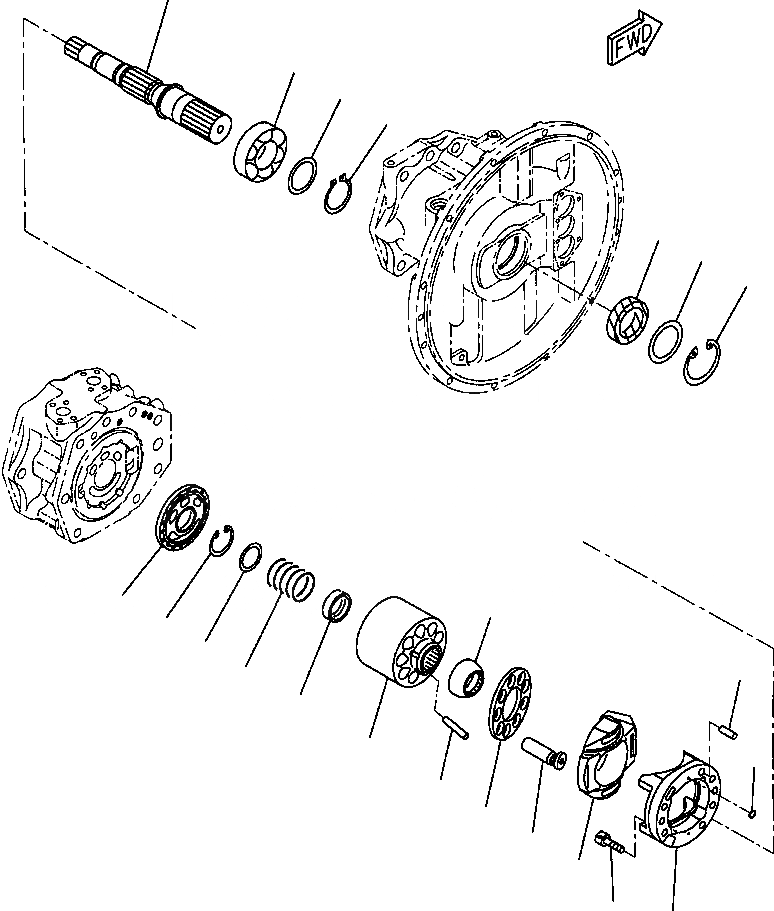 FWD