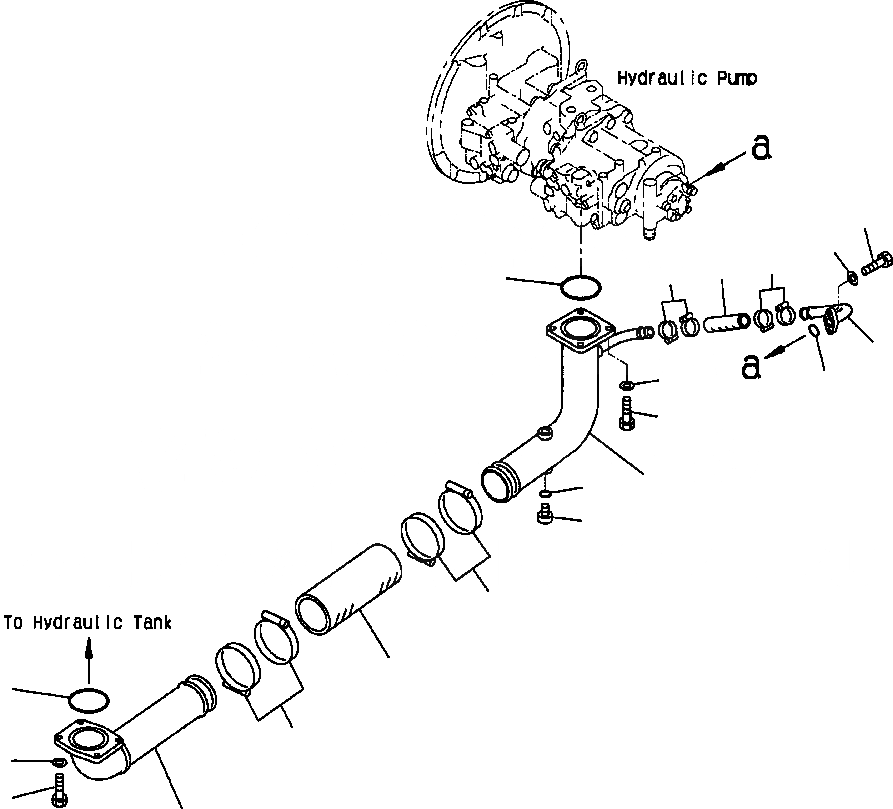 Hydraulic Pump

a

a

To Hydraulic Tank