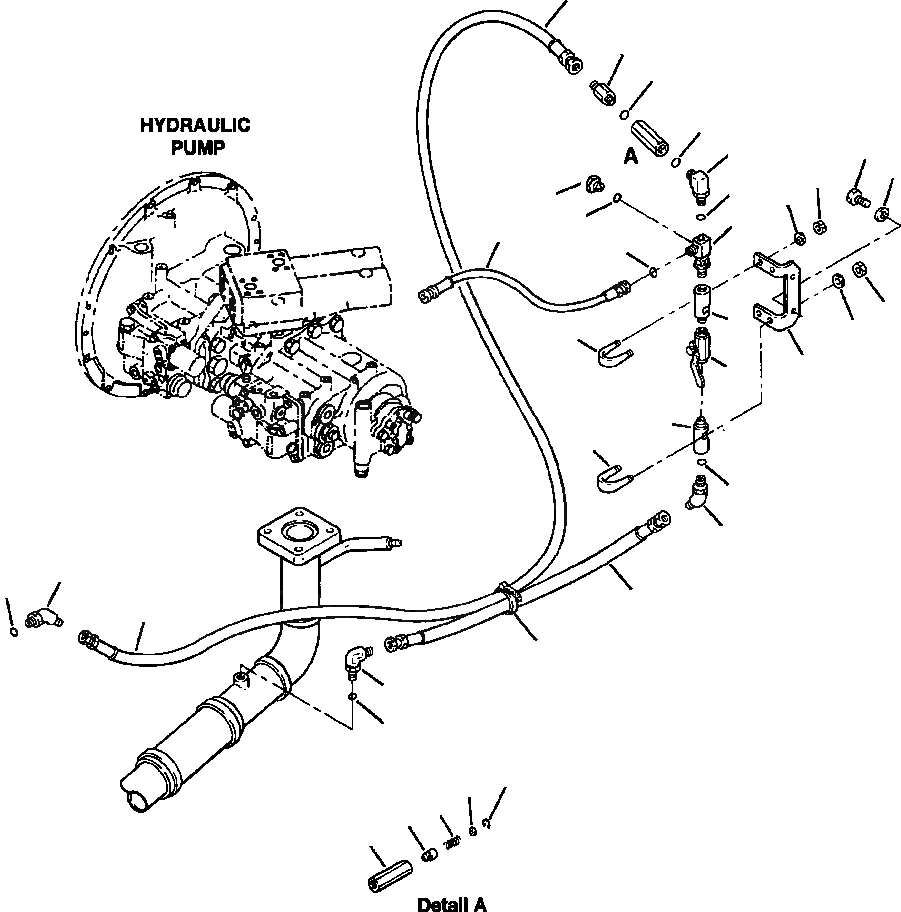 HYDRAULIC PUMP

A

Detail A