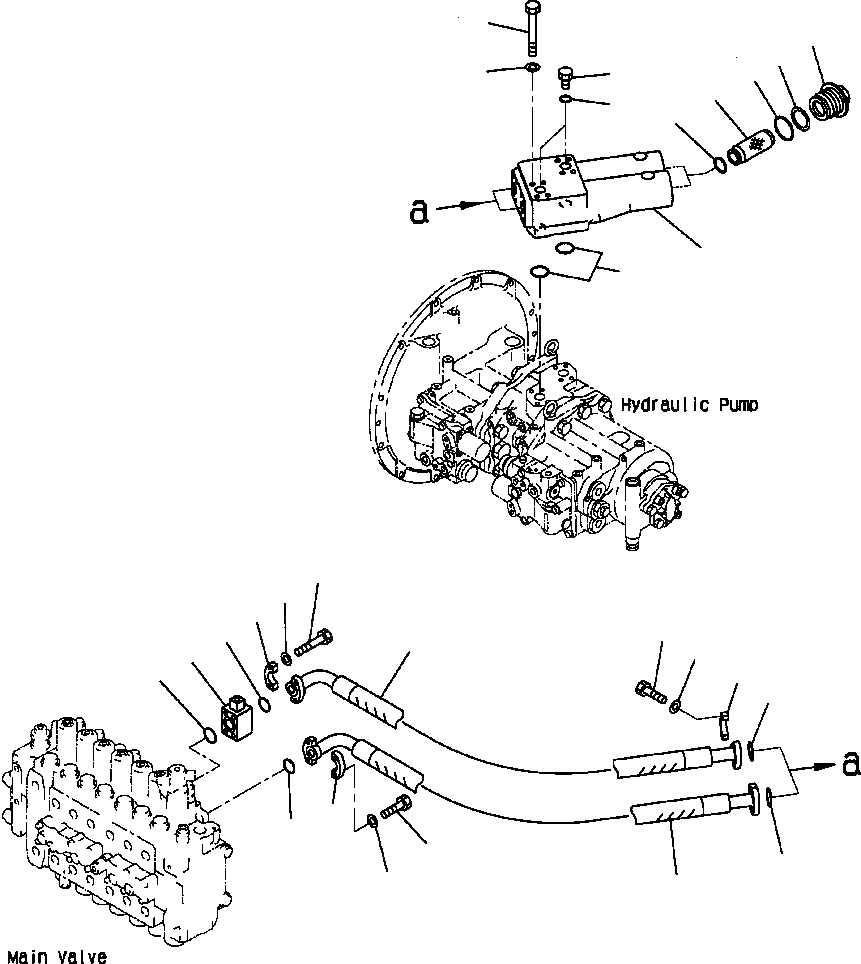 a

Hydraulic Pump

a

Main Valve