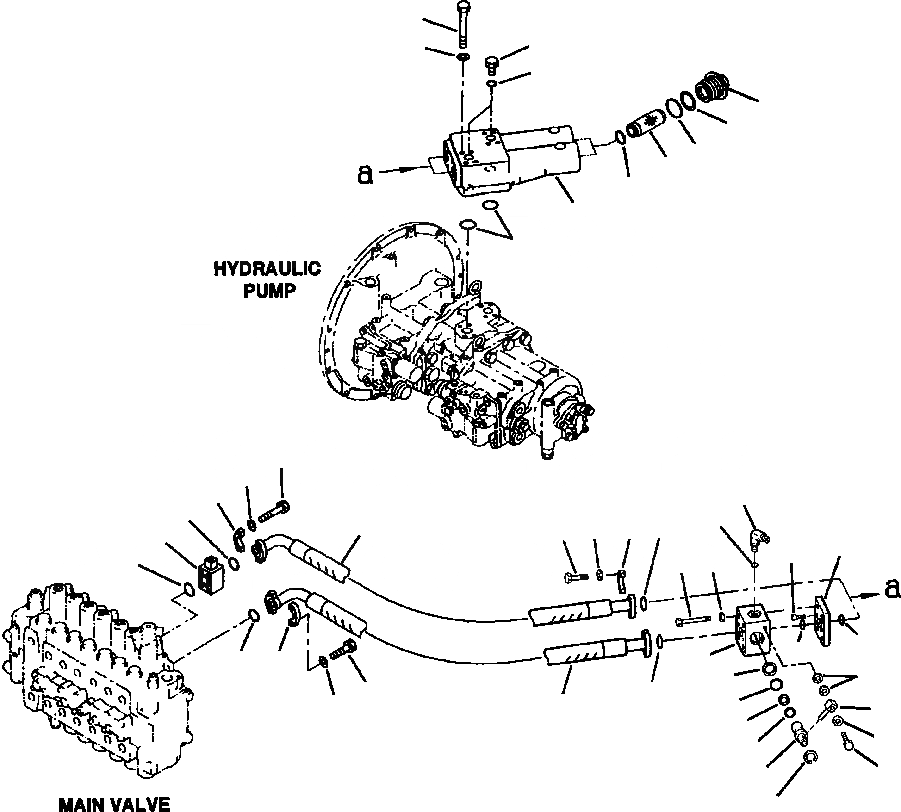 a

HYDRAULIC PUMP

a

MAIN VALVE