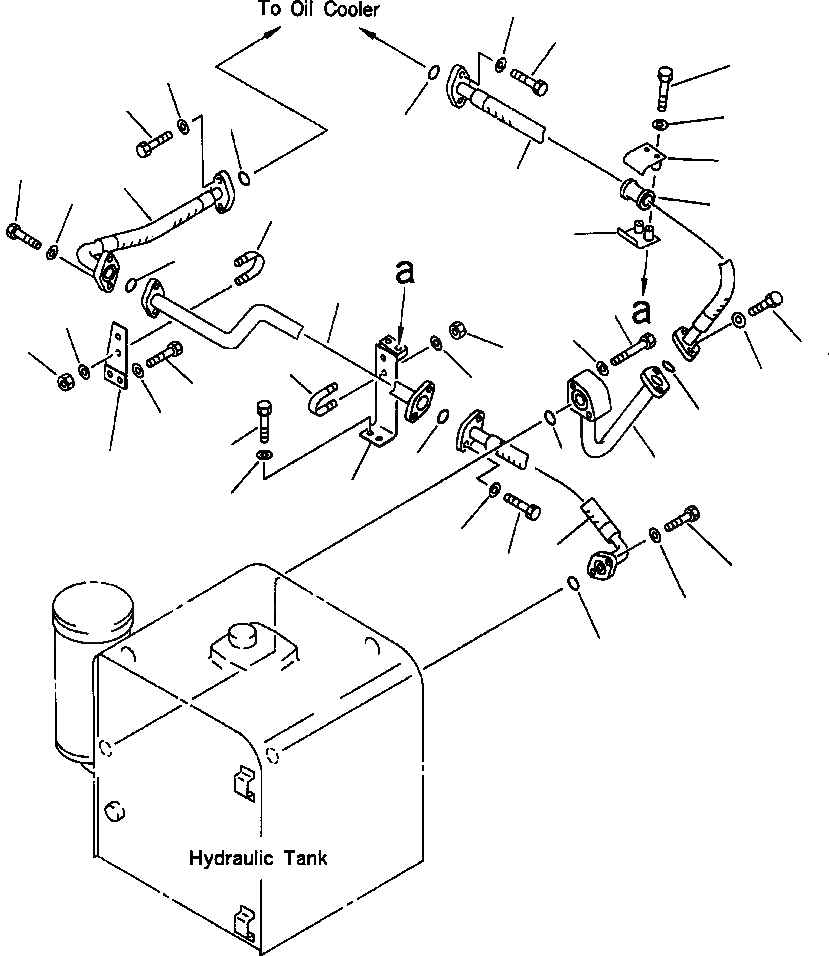 To Oil Cooler

a

a

Hydraulic Tank