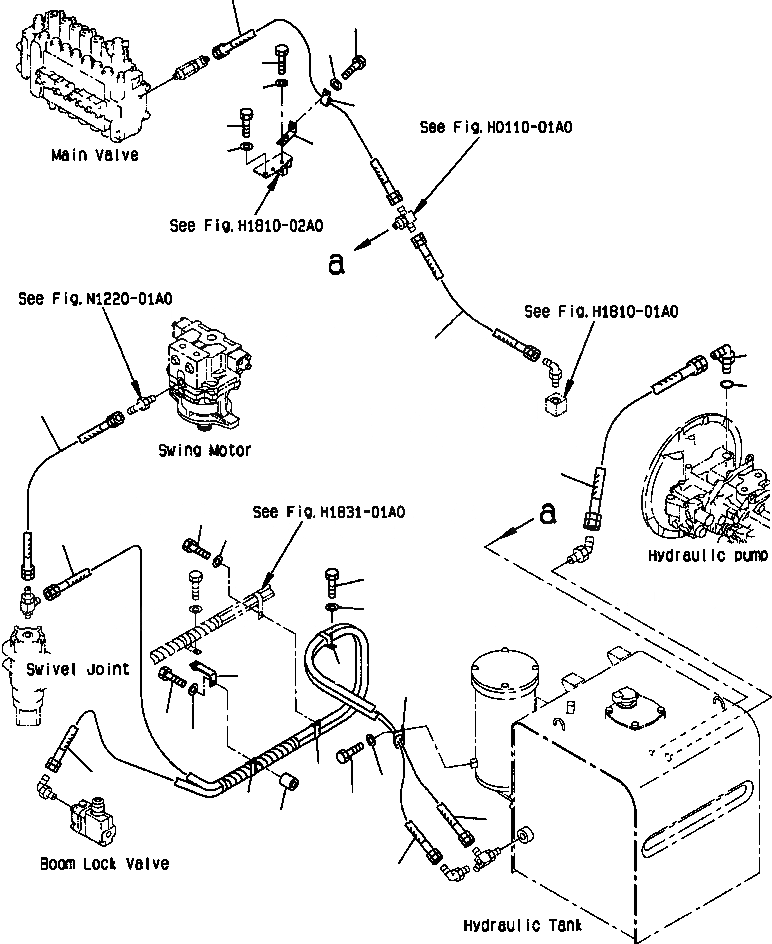 Main Valve

See Fig. H0110-01A0

See Fig. H1810-02A0

a

See Fig. N1220-01A0

See Fig. H1810-01A0

Swing Motor

See Fig. H1831-01A0

a

Hydraulic pump

Swivel Joint

Boom Lock Valve

Hydraulic Tank