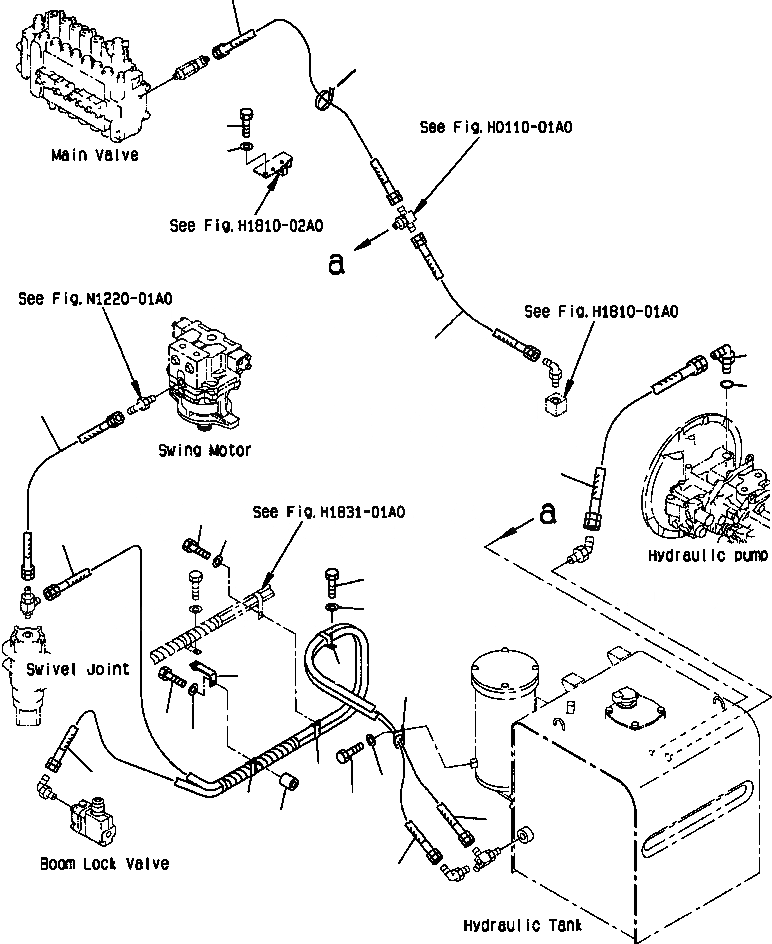 Main Valve

See Fig. H0110-01A0

See Fig. H1810-02A0

a

See Fig. N1220-01A0

See Fig. H1810-01A0

Swing Motor

See Fig. H1831-01A0

a

Hydraulic pump

Swivel Joint

Boom Lock Valve

Hydraulic Tank