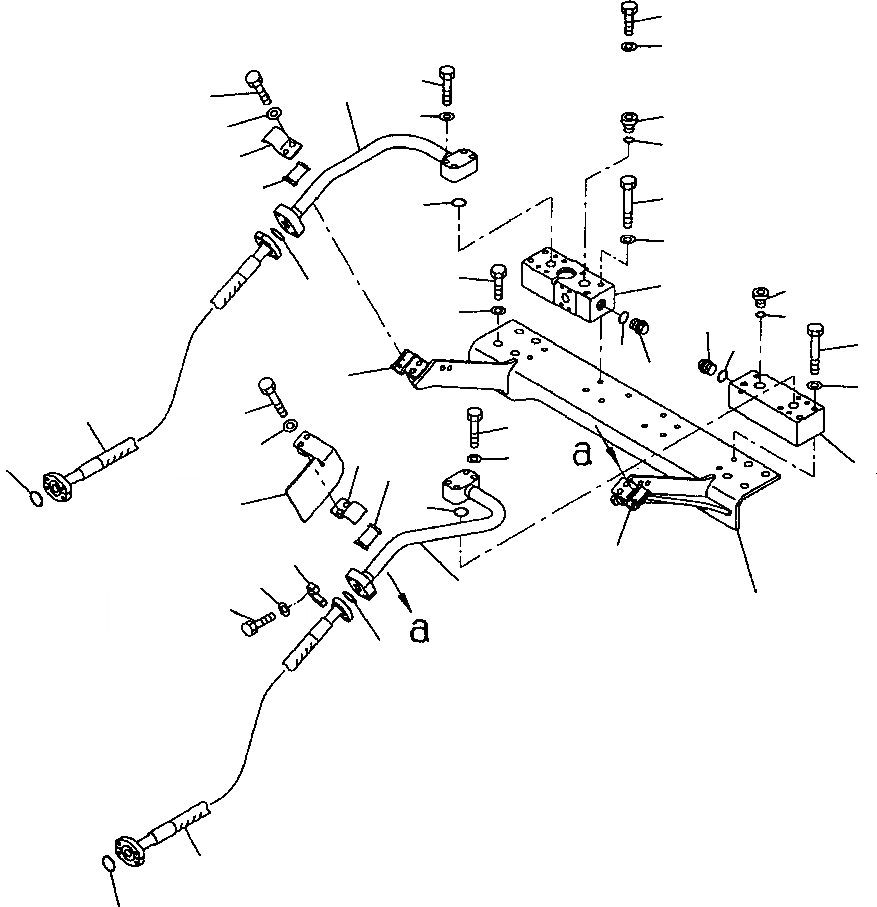 a
a