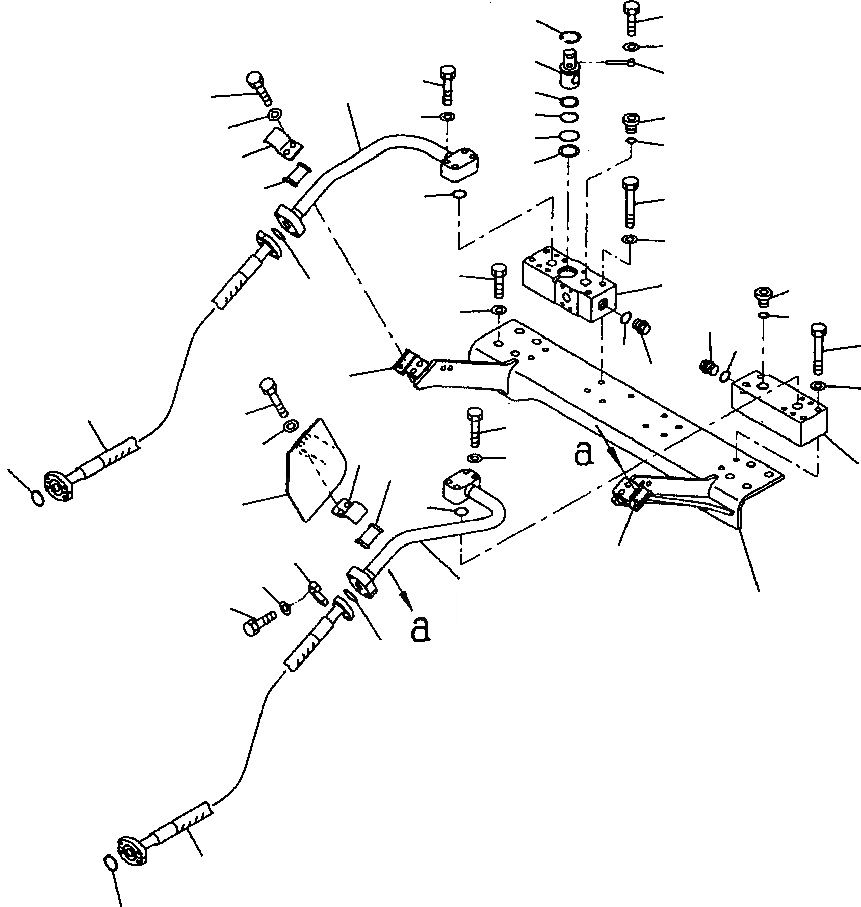 a

a