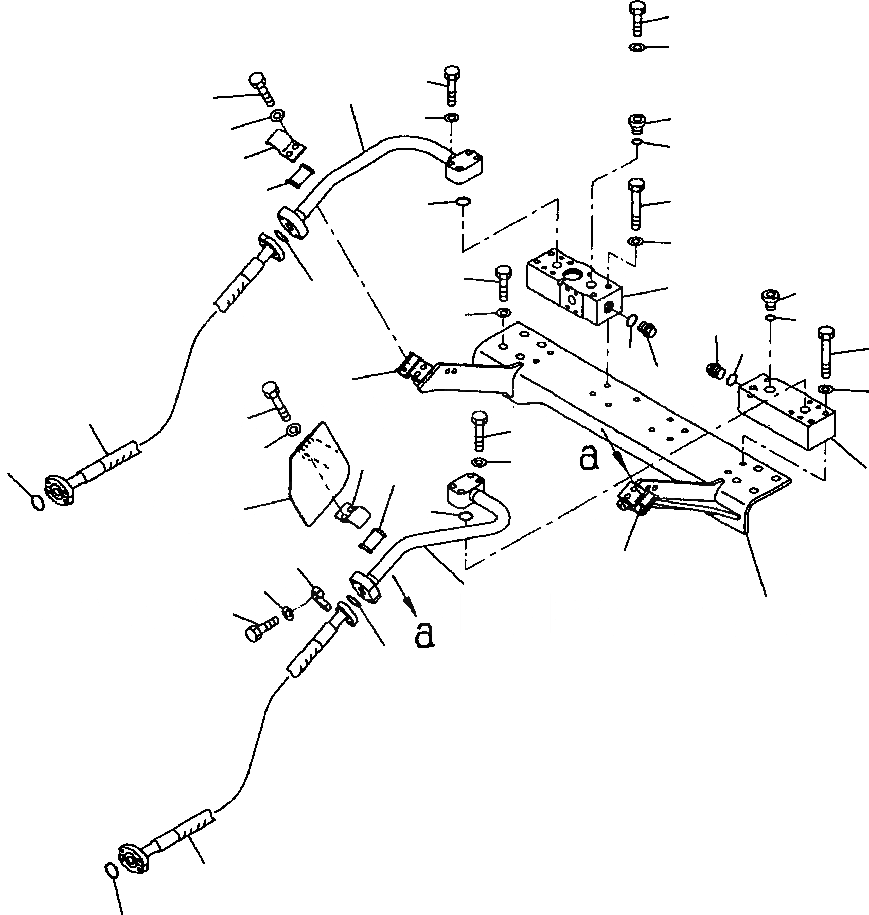 a

a