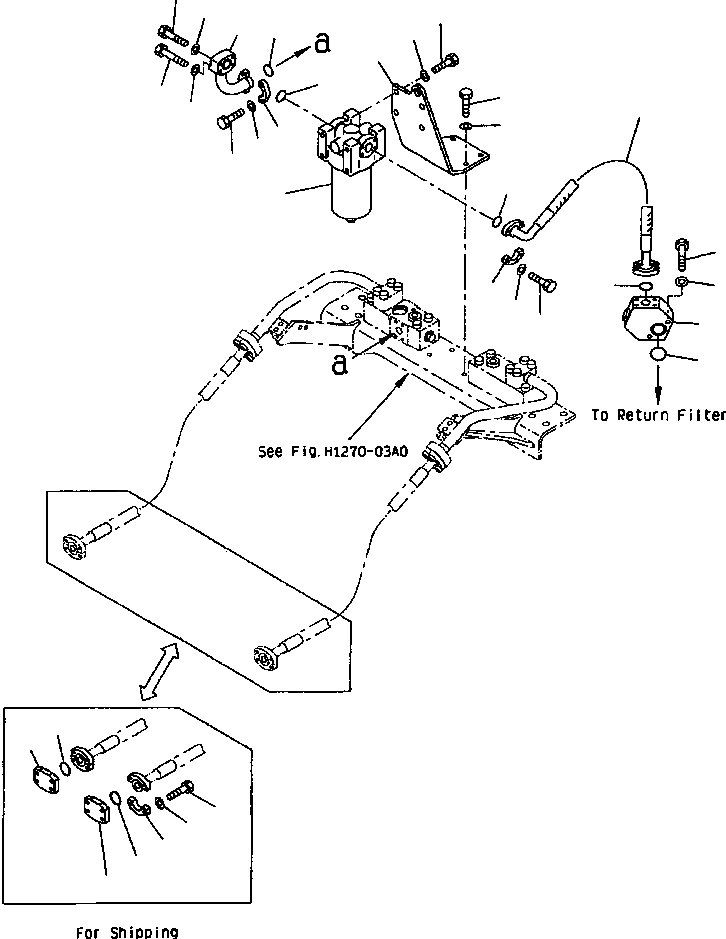 a

a

To Return Filter

See Fig.H1270-03A0

For Shipping