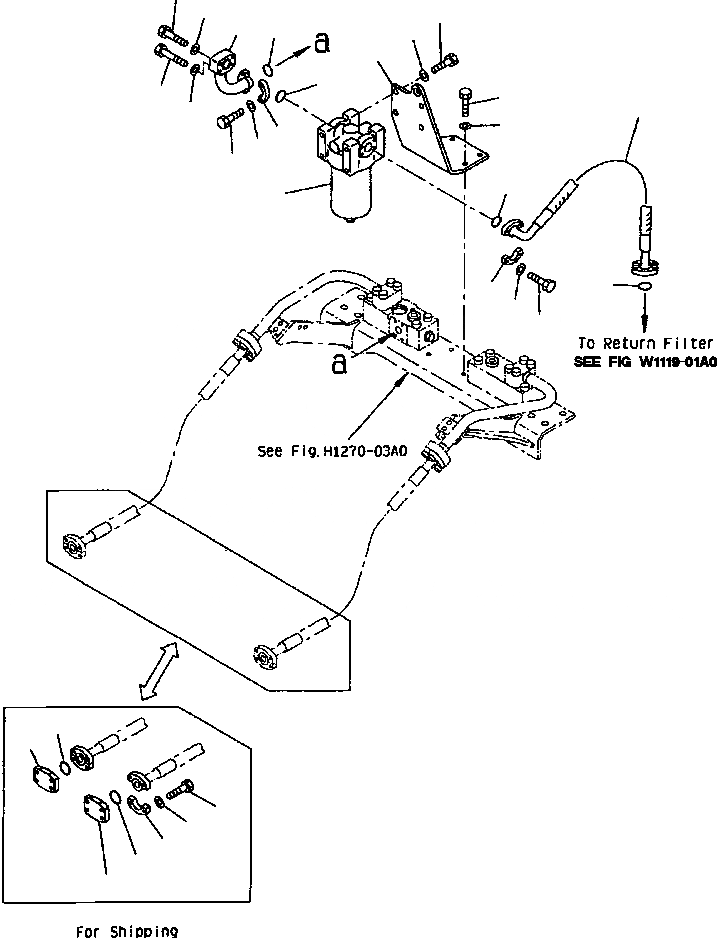 a

To Return Filter
SEE FIG W1119-01A0

a

See Fig.H1270-03A0

For Shipping