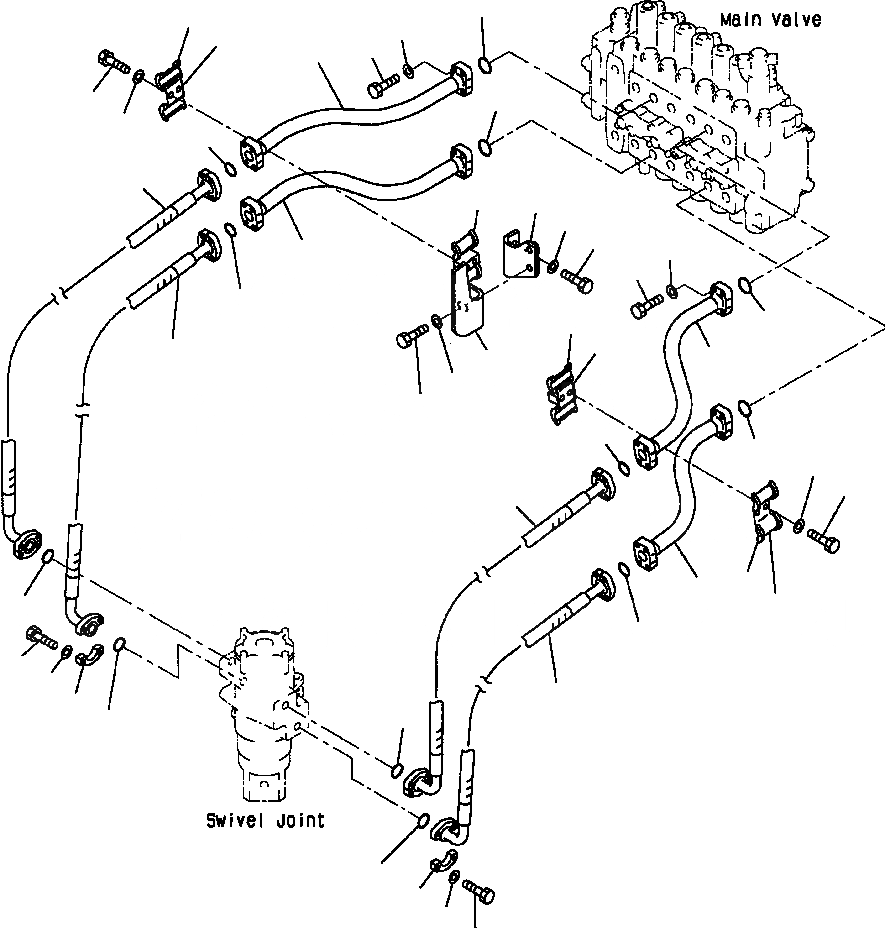 Main Valve

Swivel Joint