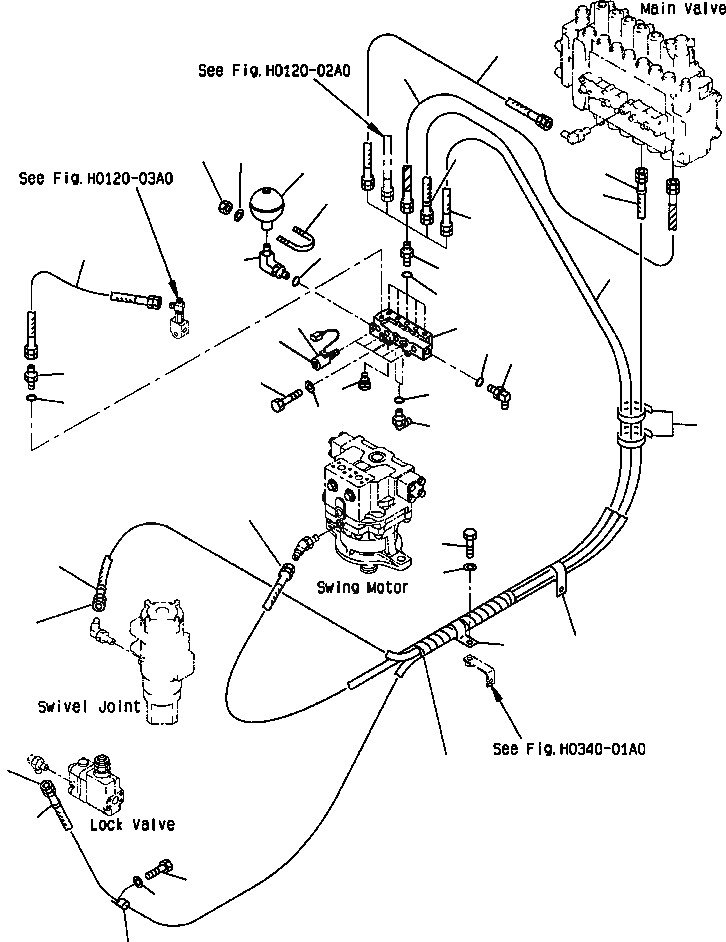 Main Valve

See Fig.H0120-02A0

See Fig.H0120-03A0

Swing Motor

Swivel Joint

See Fig.H0340-01A0

Lock Valve