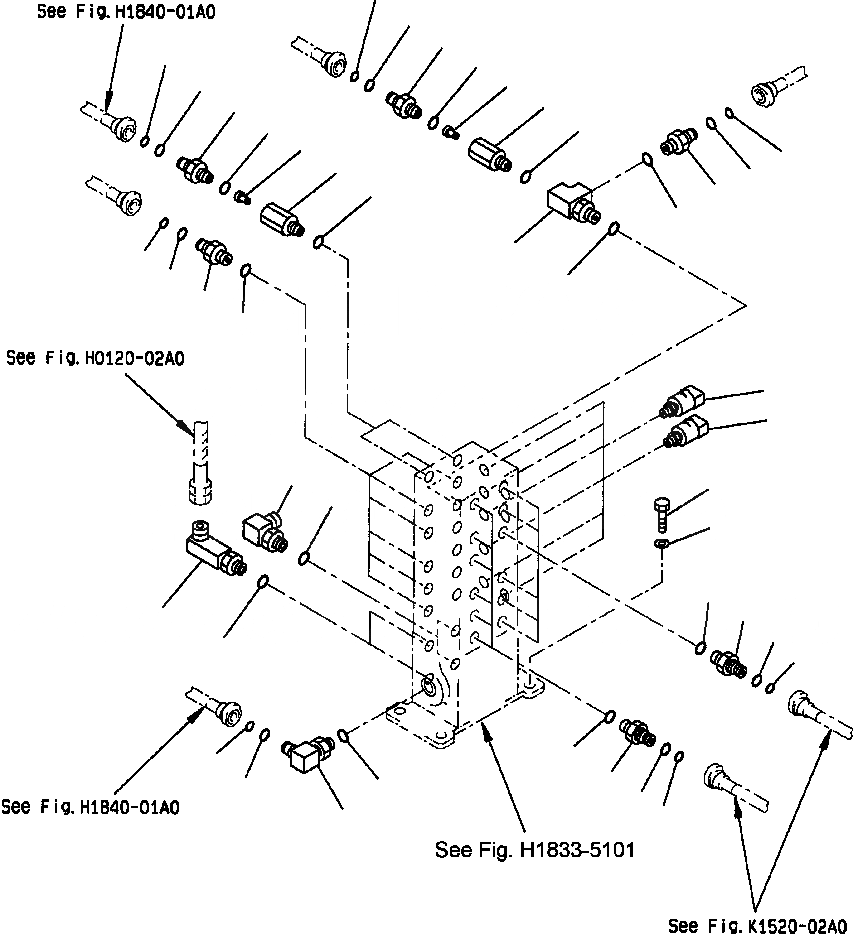 See Fig. H1840-01A0

See Fig. H0120-02A0

See Fig. H1840-01A0

See Fig. H1833-5101

See Fig. K1520-02A0