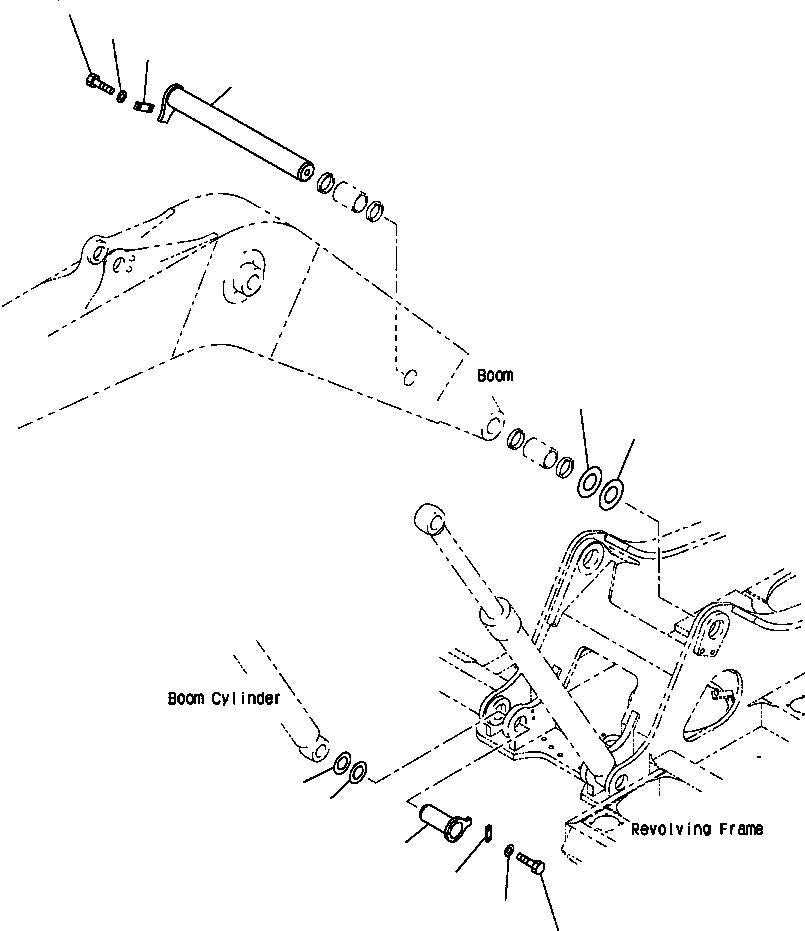 Boom

Boom Cylinder

Revolving Frame