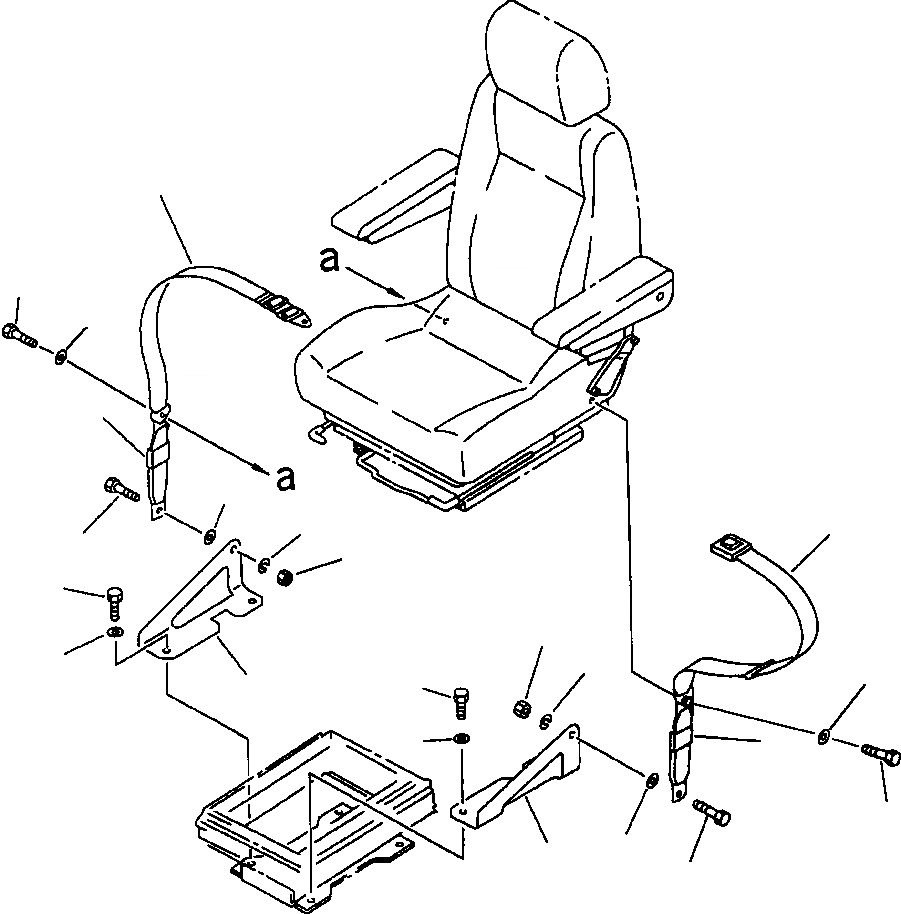 a

a