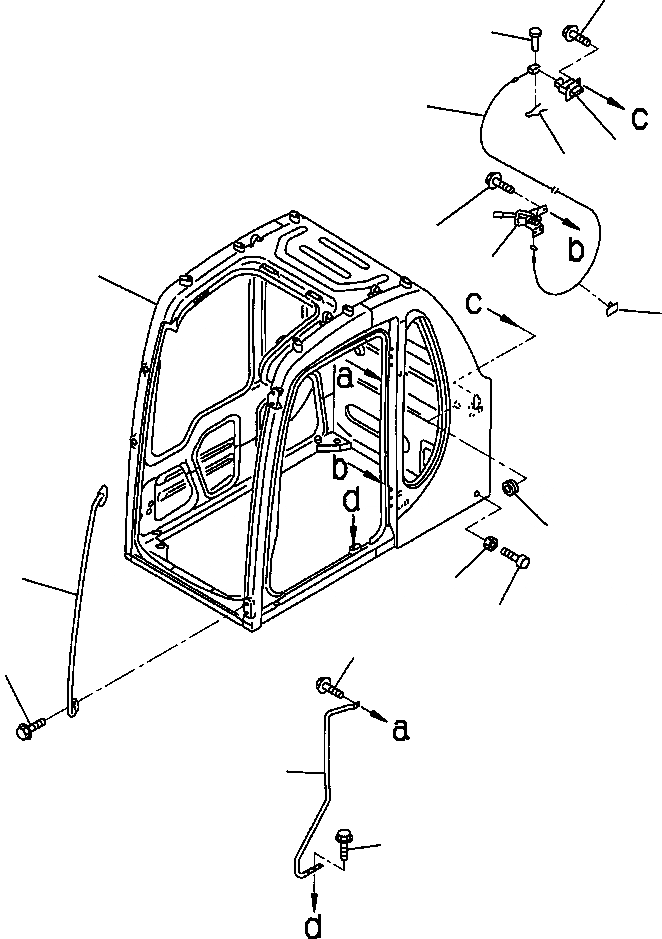 c
b
c
a
b
d
a
d