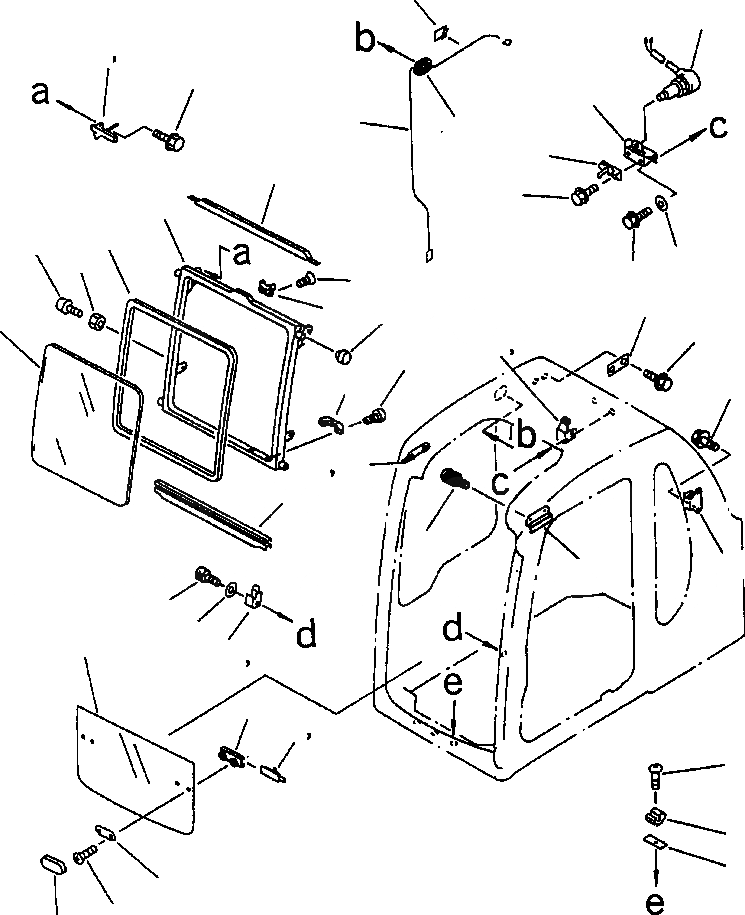 b
a
c
a
b
c
d
d
e
e