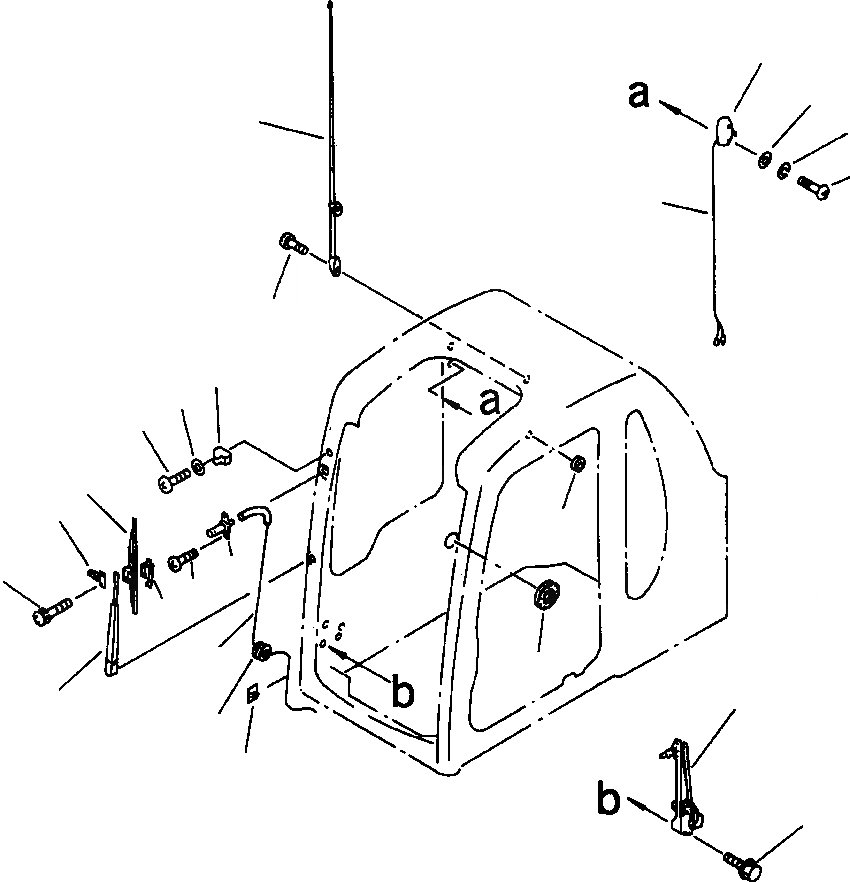 a
a
b
b