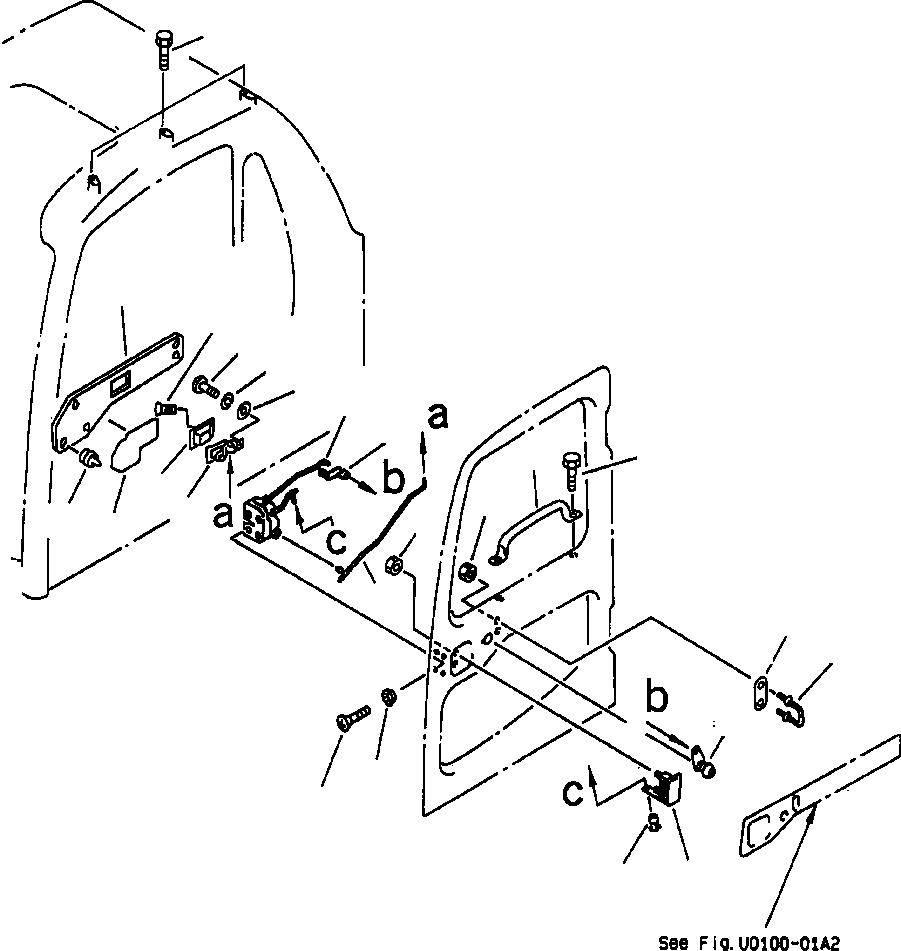 a
b
a
c
b
c
See Fig. U0100-01A2