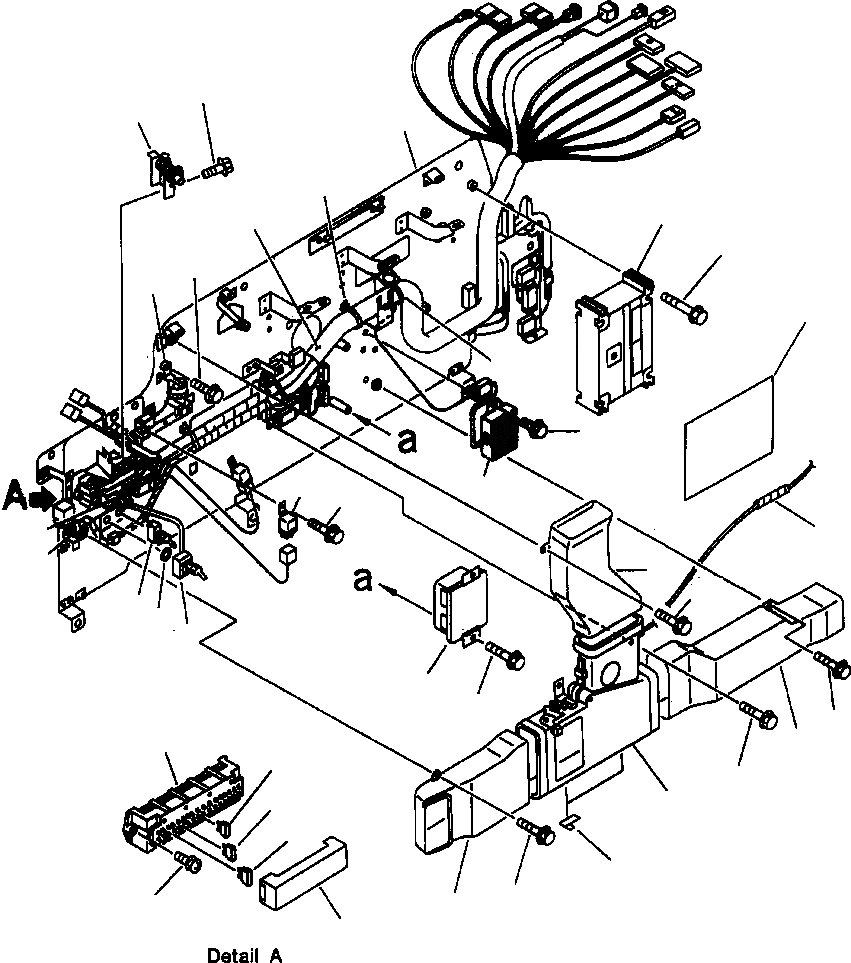 a

A

a

Detail A