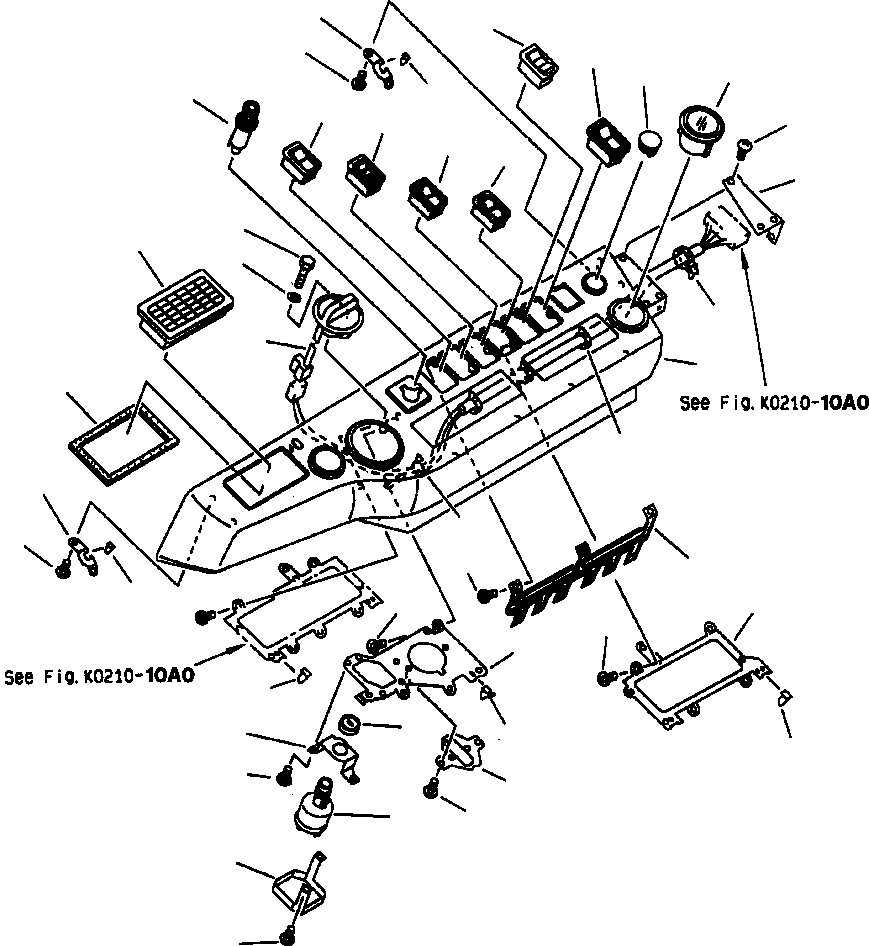 See Fig. K0210-10A0

See Fig. K0210-10A0