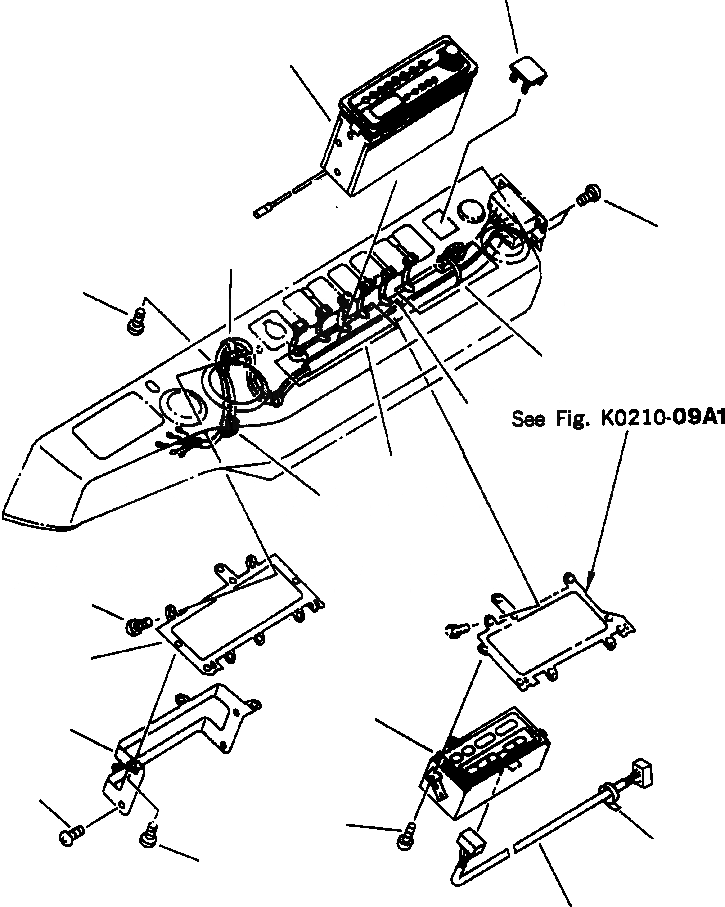 See Fig. K0210-09A1