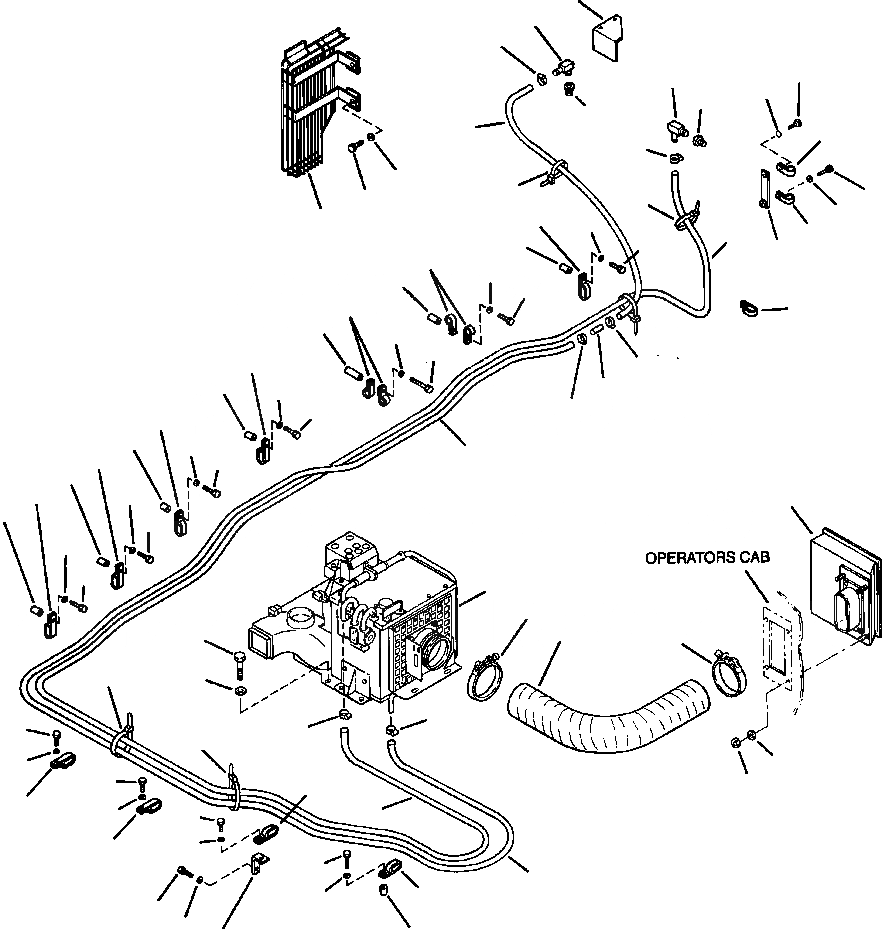 OPERATORS CAB