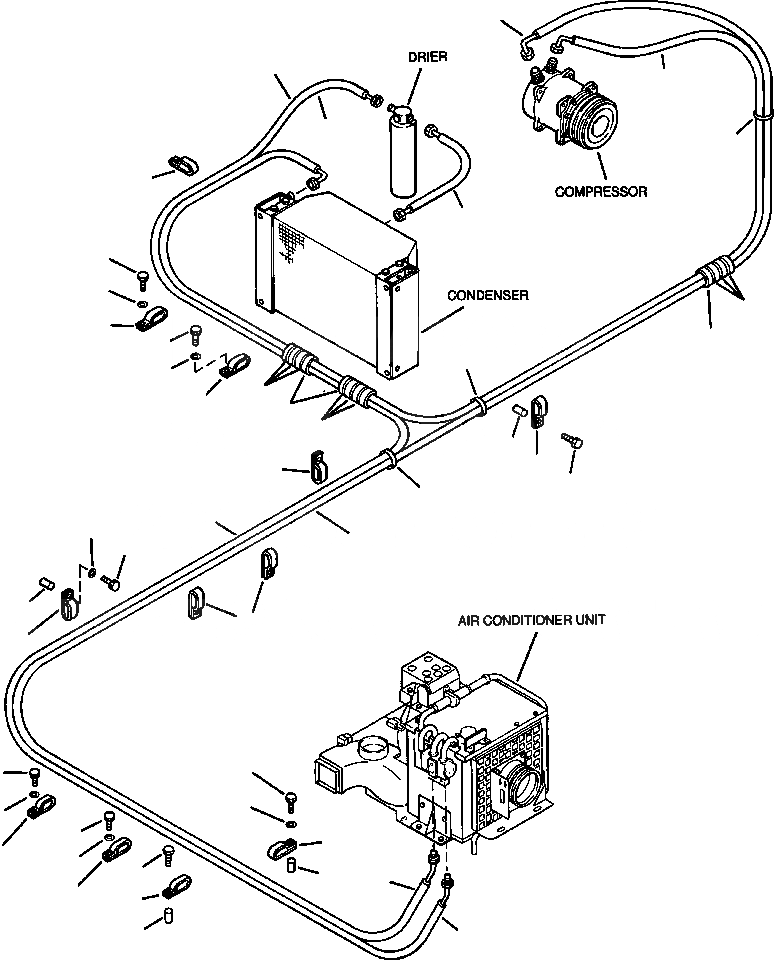 DRIER
COMPRESSOR
CONDENSER
AIR CONDITIONER UNIT