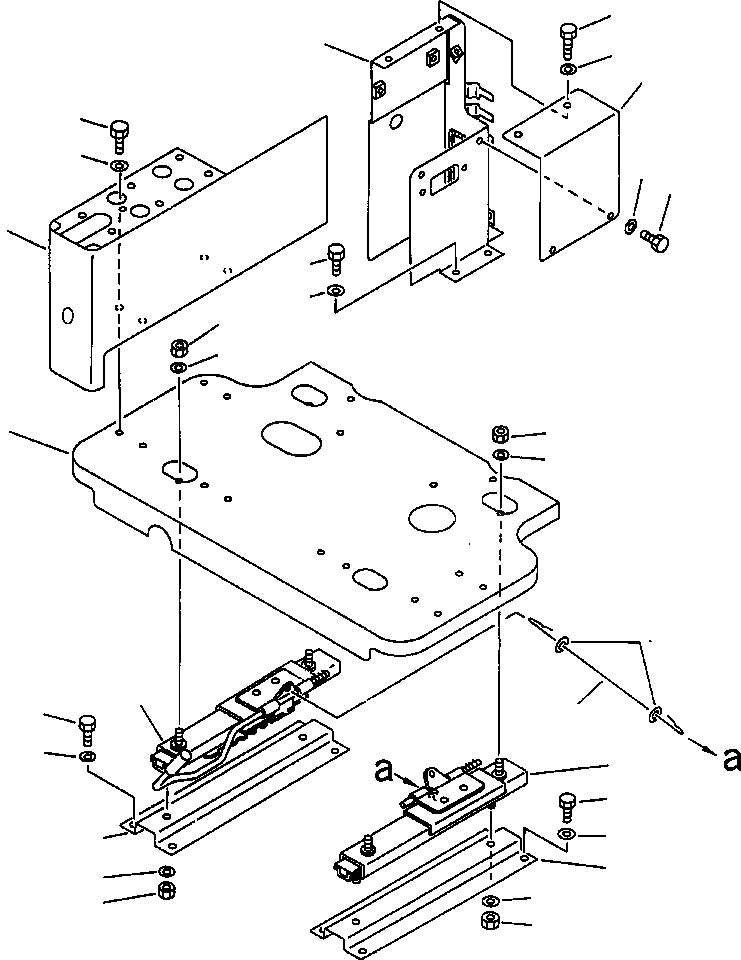 a
a