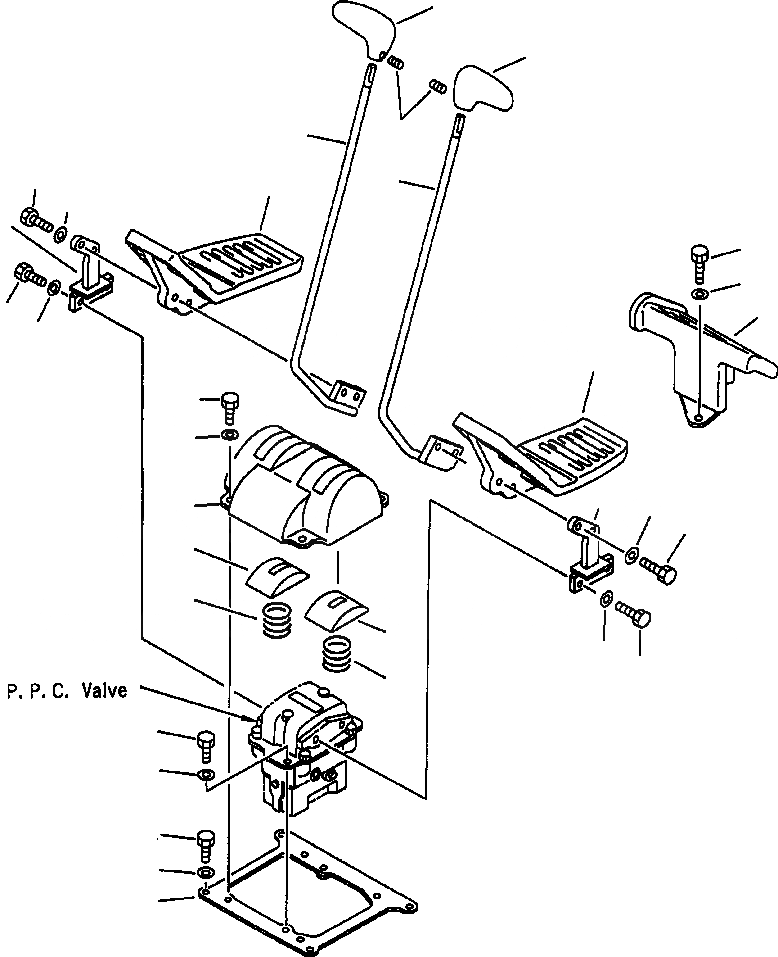 P. P. C. Valve