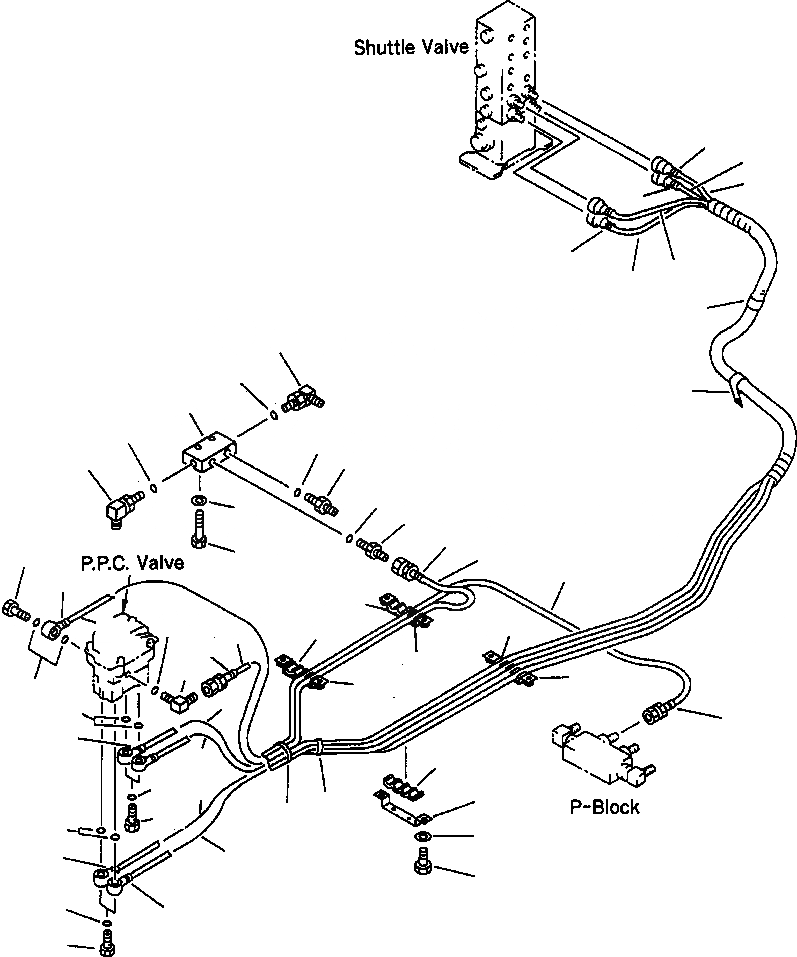 Shuttle Valve

P.P.C. Valve

P-Block