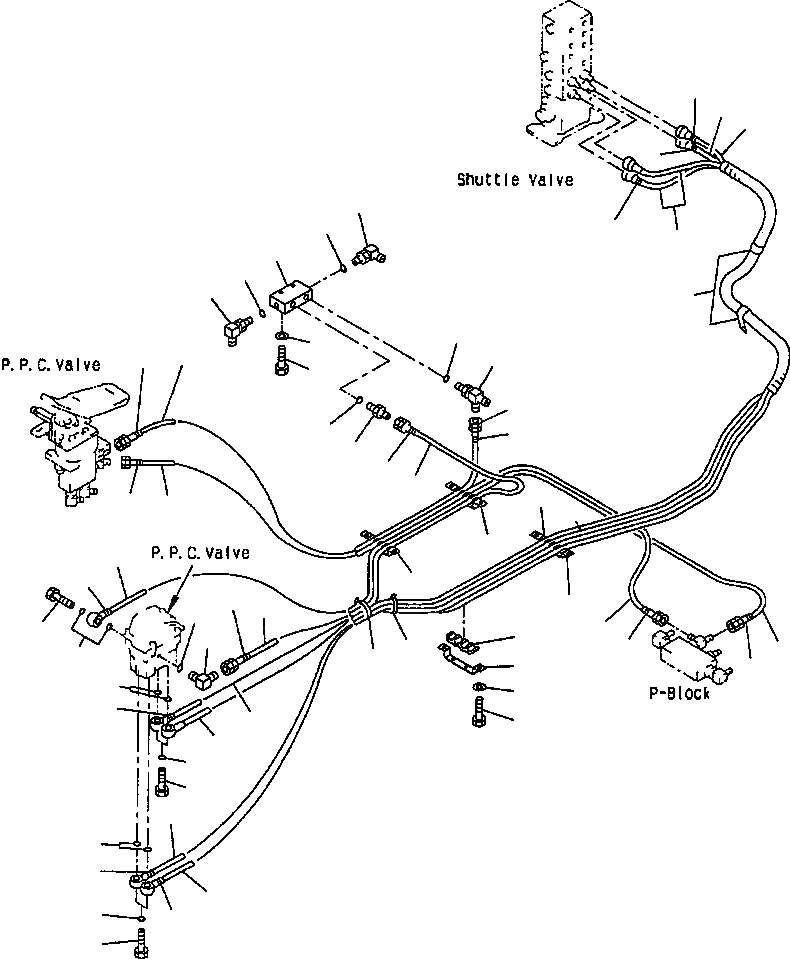 Shuttle Valve

P. P. C. Valve

P. P. C. Valve

P-Block