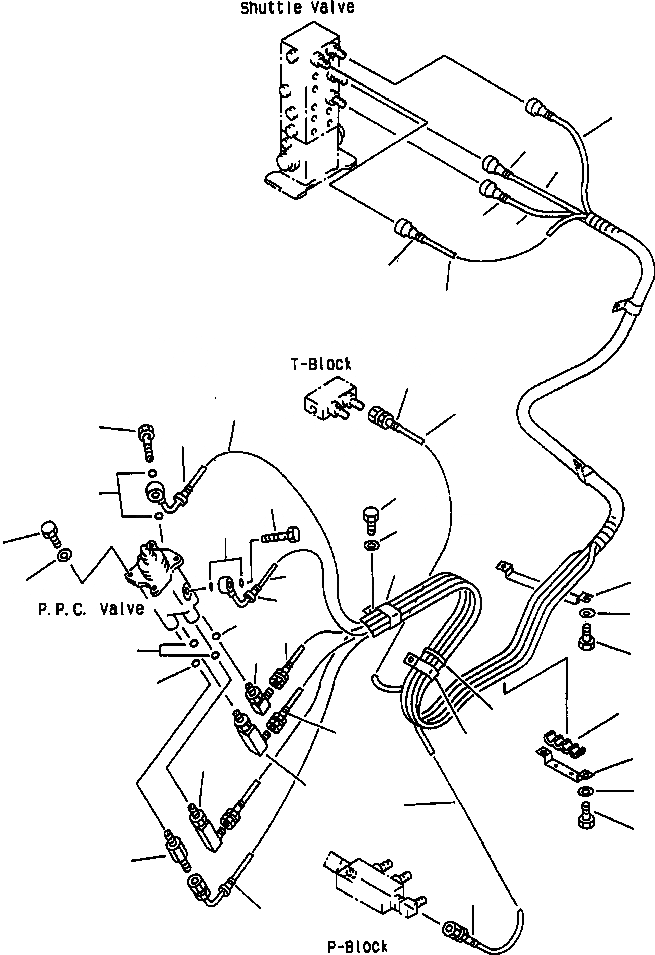 Shuttle Valve

T-Block

P.P.C. Valve

P-Block