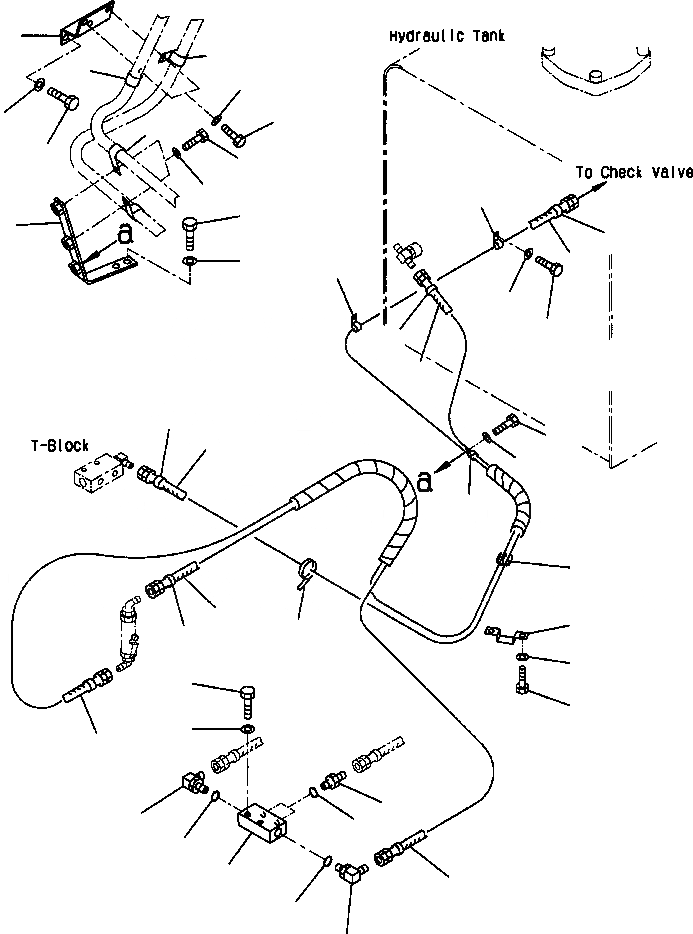 Hydraulic Tank

To Check Valve

a

T-Block

a