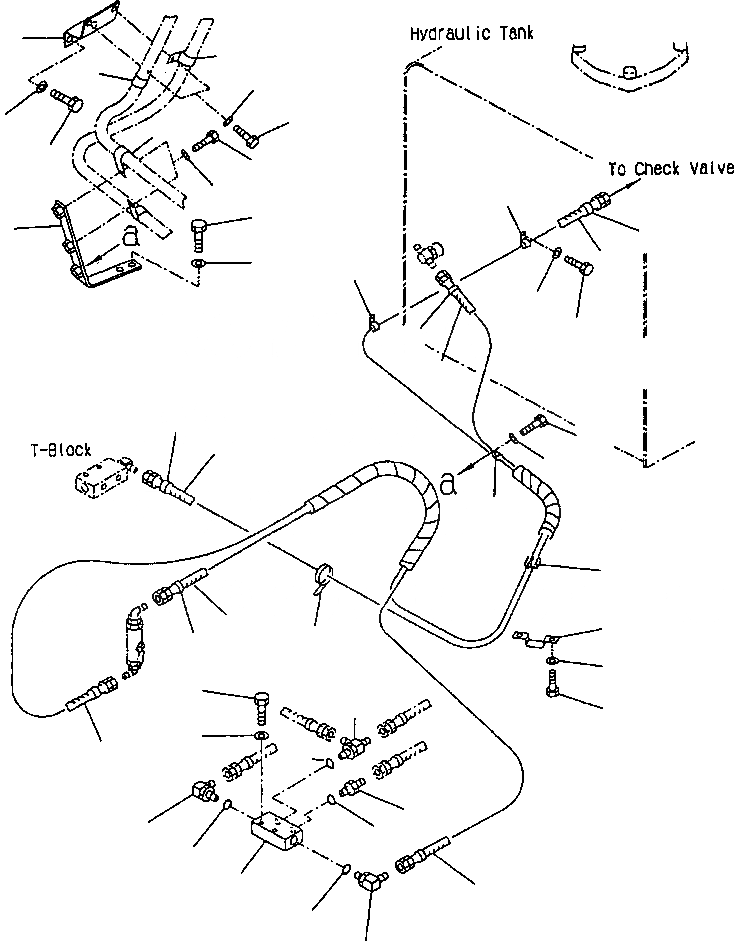 Hydraulic Tank

To Check Valve

a

T-Block

a