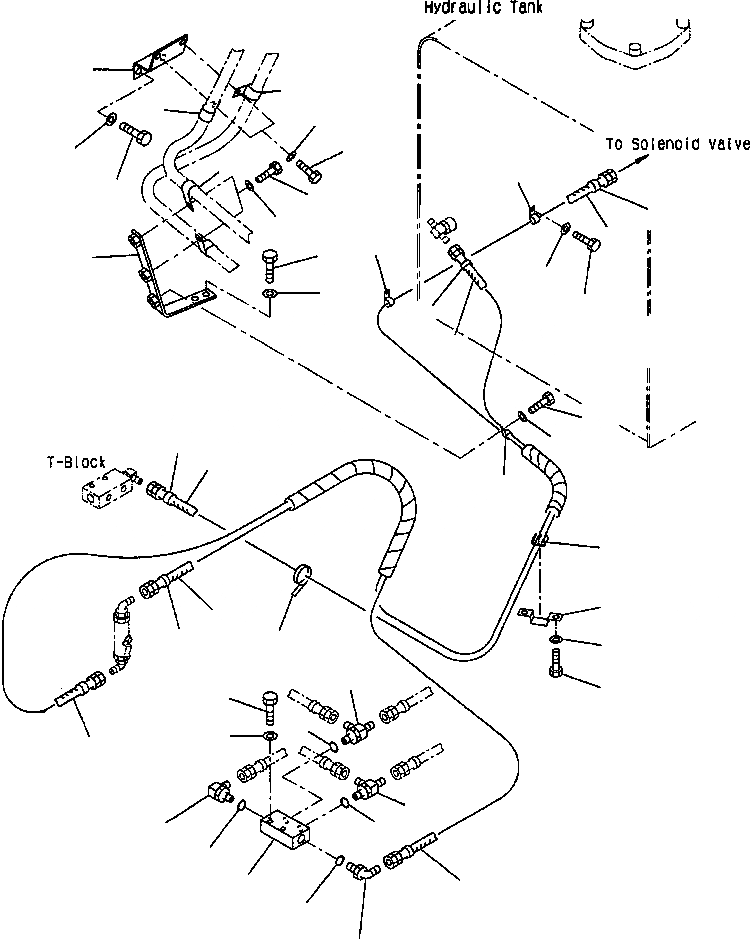 Hydraulic Tank

To Solenoid Valve

T-Block