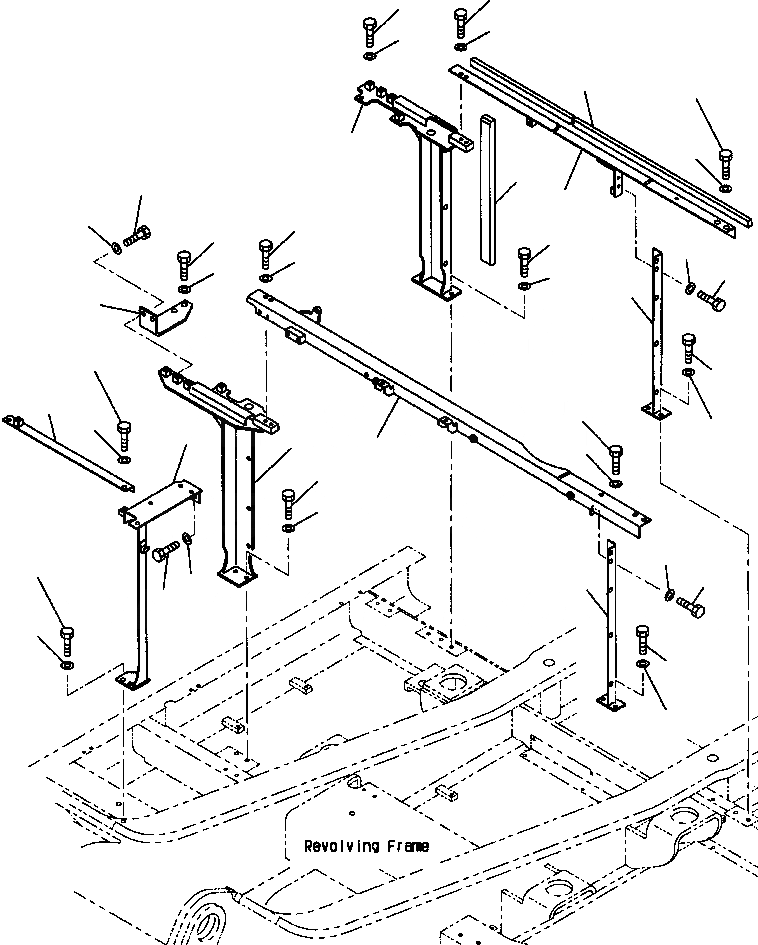 Revolving Frame