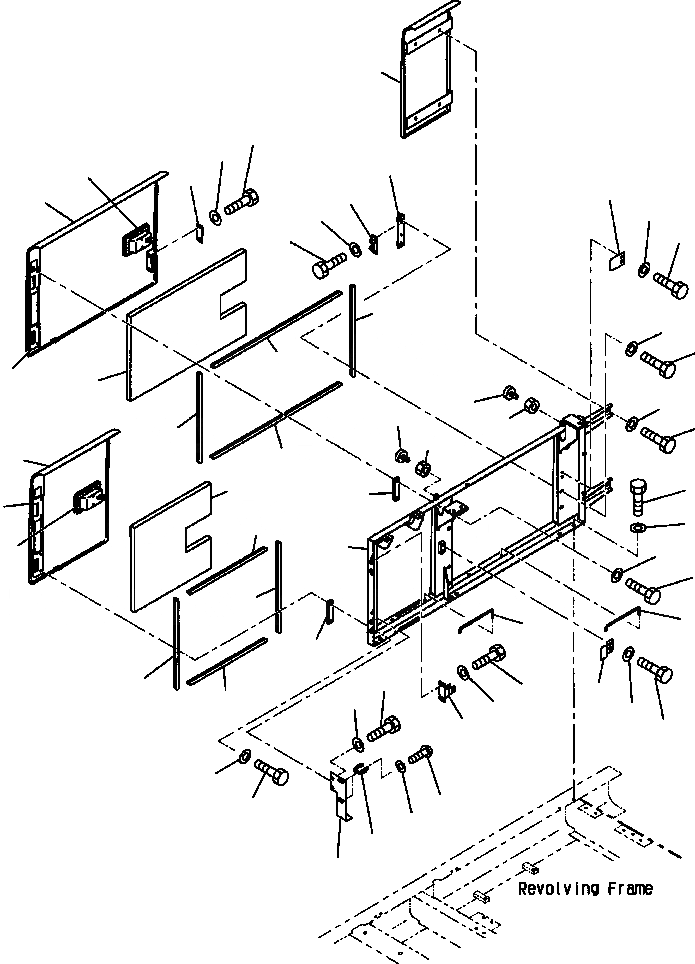 Revolving Frame