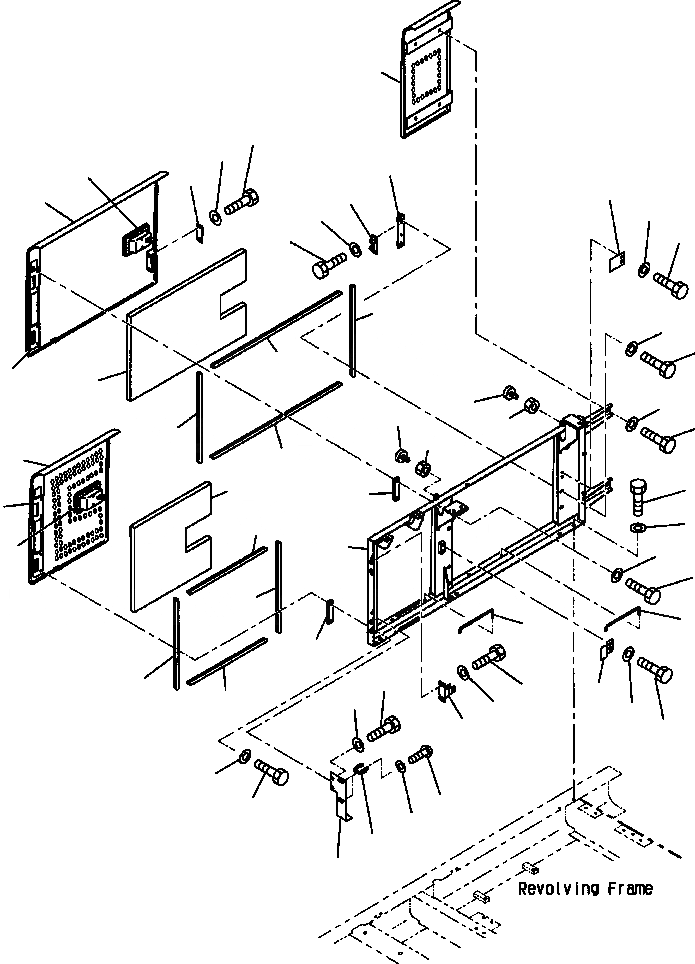 Revolving Frame