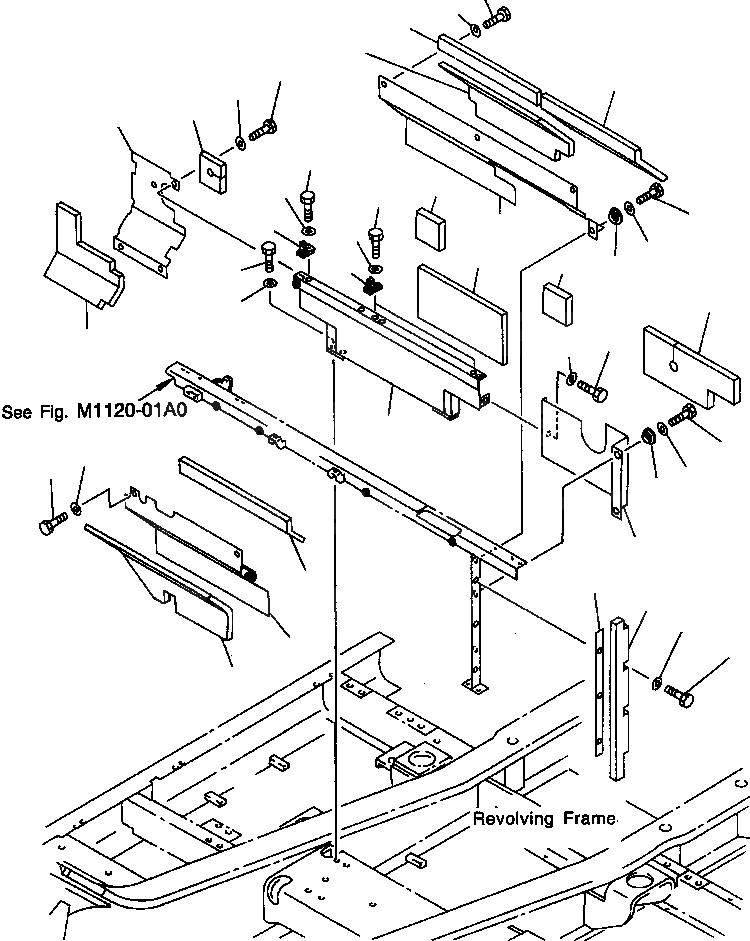 See Fig. M1120-01A0

Revolving Frame