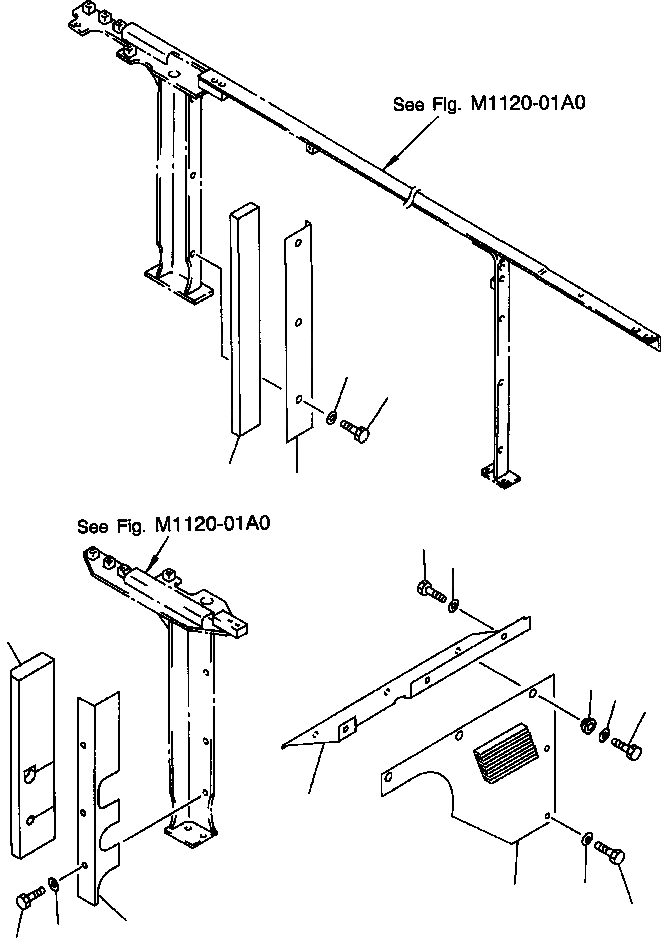 See Fig. M1120-01A0

See Fig. M1120-01A0