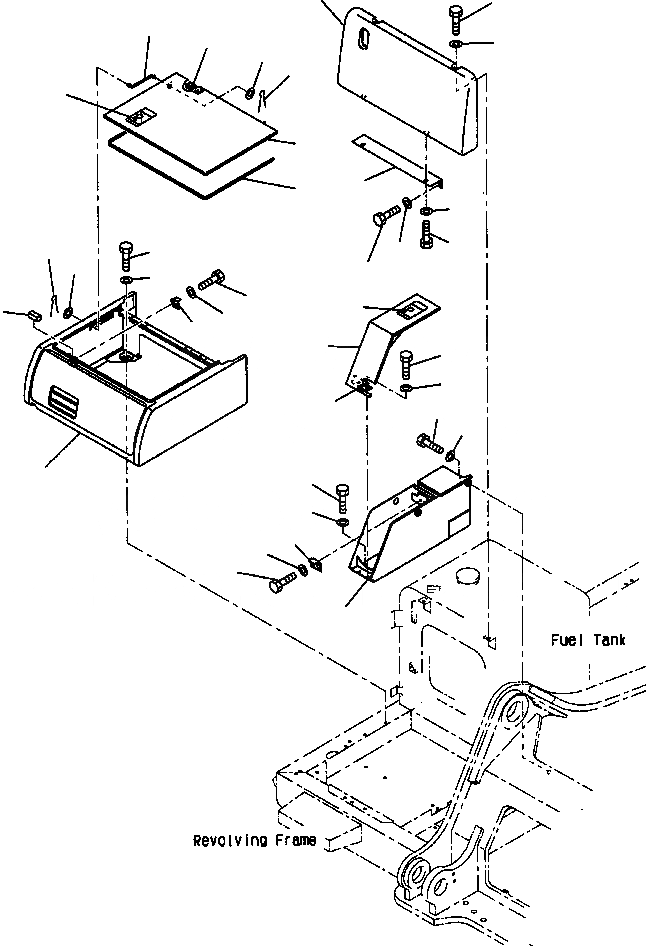 Fuel Tank

Revolving Frame