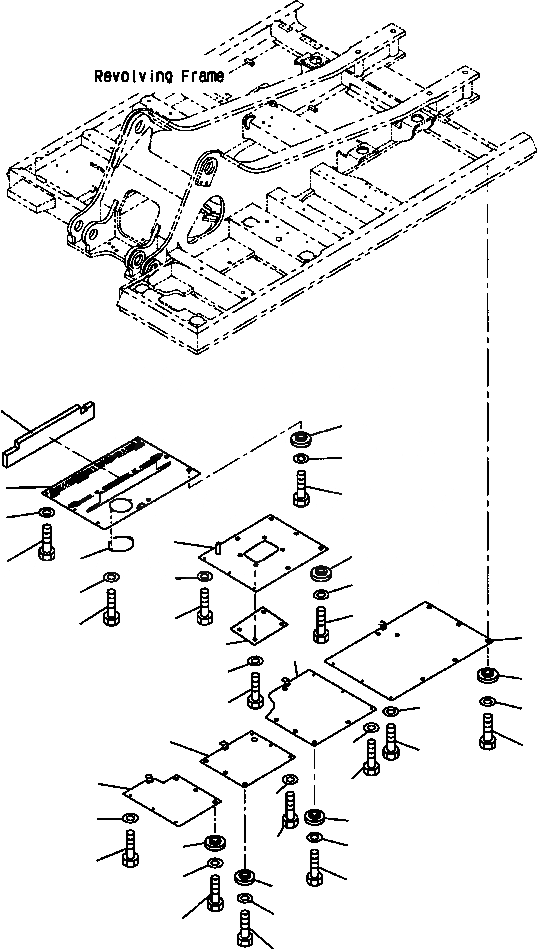 Revolving Frame